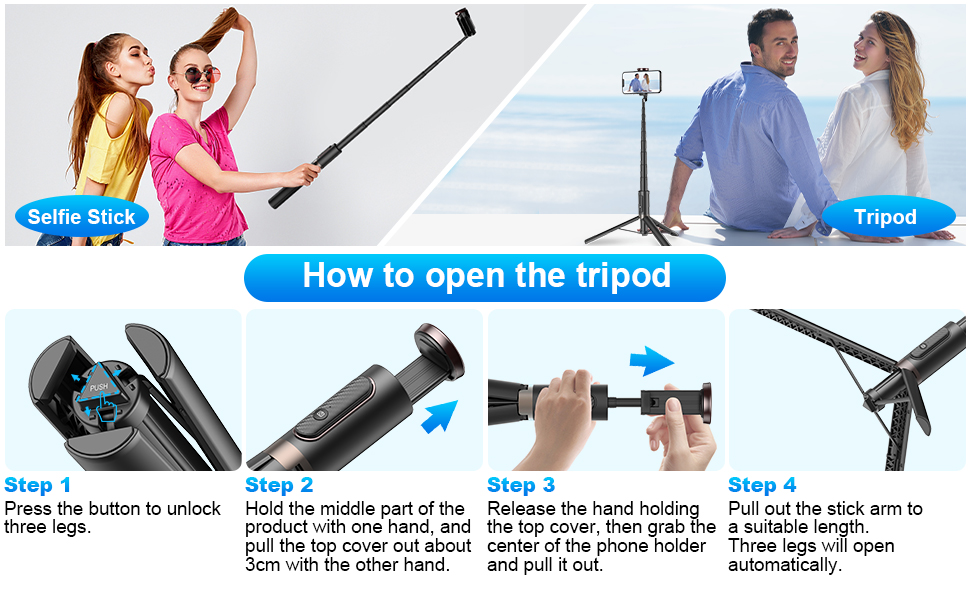 Selfie Stick

Tripod

How to open the tripod

PUSH

Step 1
Press the button to unlock three legs.

Step 2
Hold the middle part of the product with one hand, and pull the top cover out about 3cm with the other hand.

Step 3
Release the hand holding the top cover, then grab the center of the phone holder and pull it out.

Step 4
Pull out the stick arm to a suitable length. Three legs will open automatically.