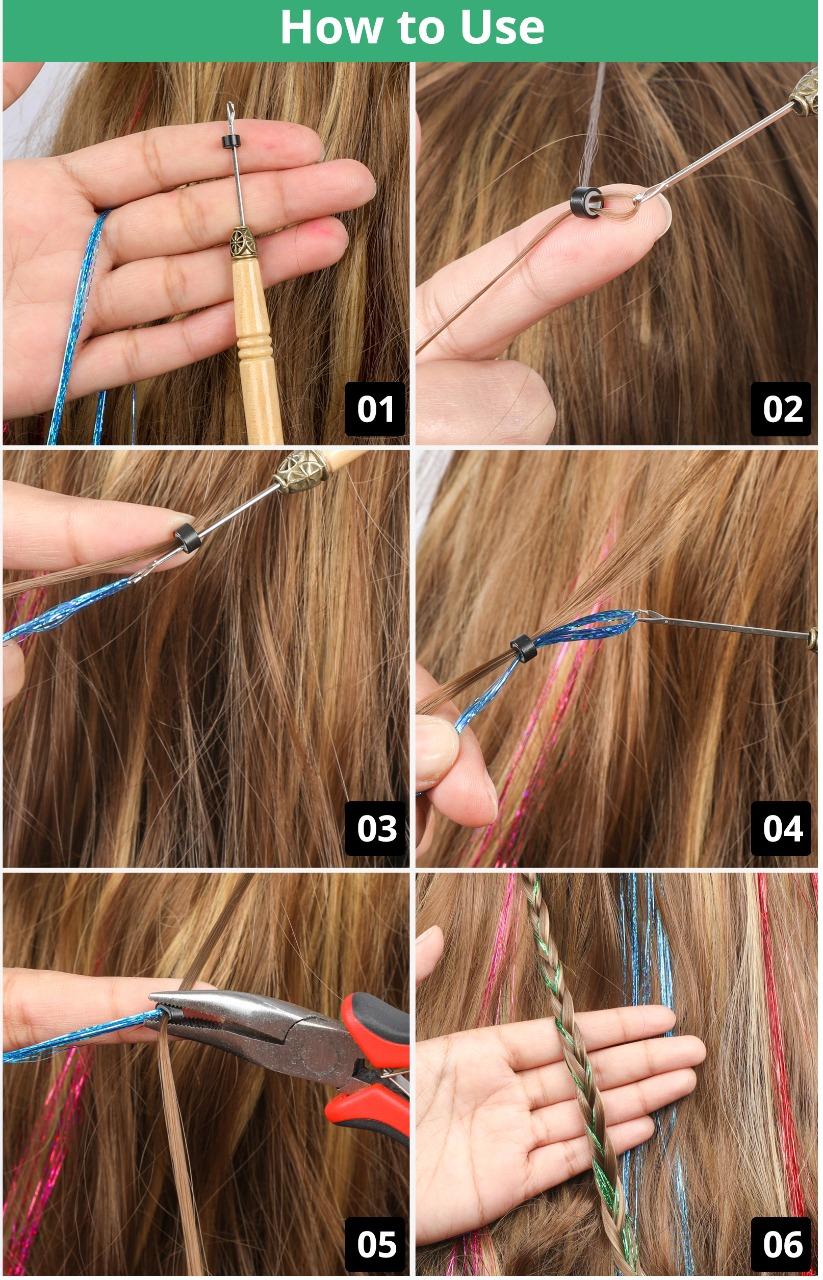 How to Use

01

02

03

04

05

06