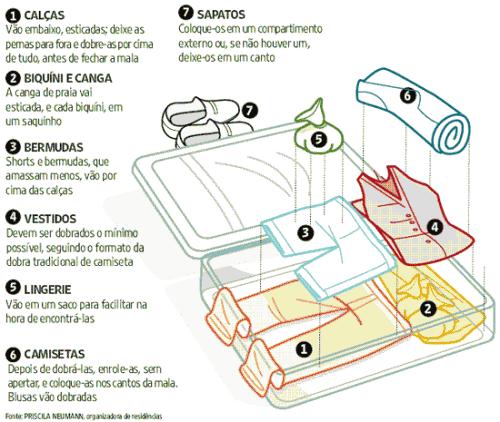 1 CALÇAS
Vão embaixo, esticadas; deixe as pernas para fora e dobre-as por cima de tudo, antes de fechar a mala

2 BIQUÍNI E CANGA
A canga de praia vai esticada, e cada biquíni, em um saquinho

3 BERMUDAS
Shorts e bermudas, que amassam menos, vão por cima das calças

4 VESTIDOS
Devem ser dobrados o mínimo possível, seguindo o formato da dobra tradicional de camiseta

5 LINGERIE
Vão em um saco para facilitar na hora de encontrá-las

6 CAMISETAS
Depois de dobrá-las, enrole-as, sem apertar, e coloque-as nos cantos da mala. Blusas vão dobradas

7 SAPATOS
Coloque-os em um compartimento externo ou, se não houver um, deixe-os em um canto

7
5
6
3
4
2
1

Fonte: PRISCILA NEUMANN, organizadora de residências