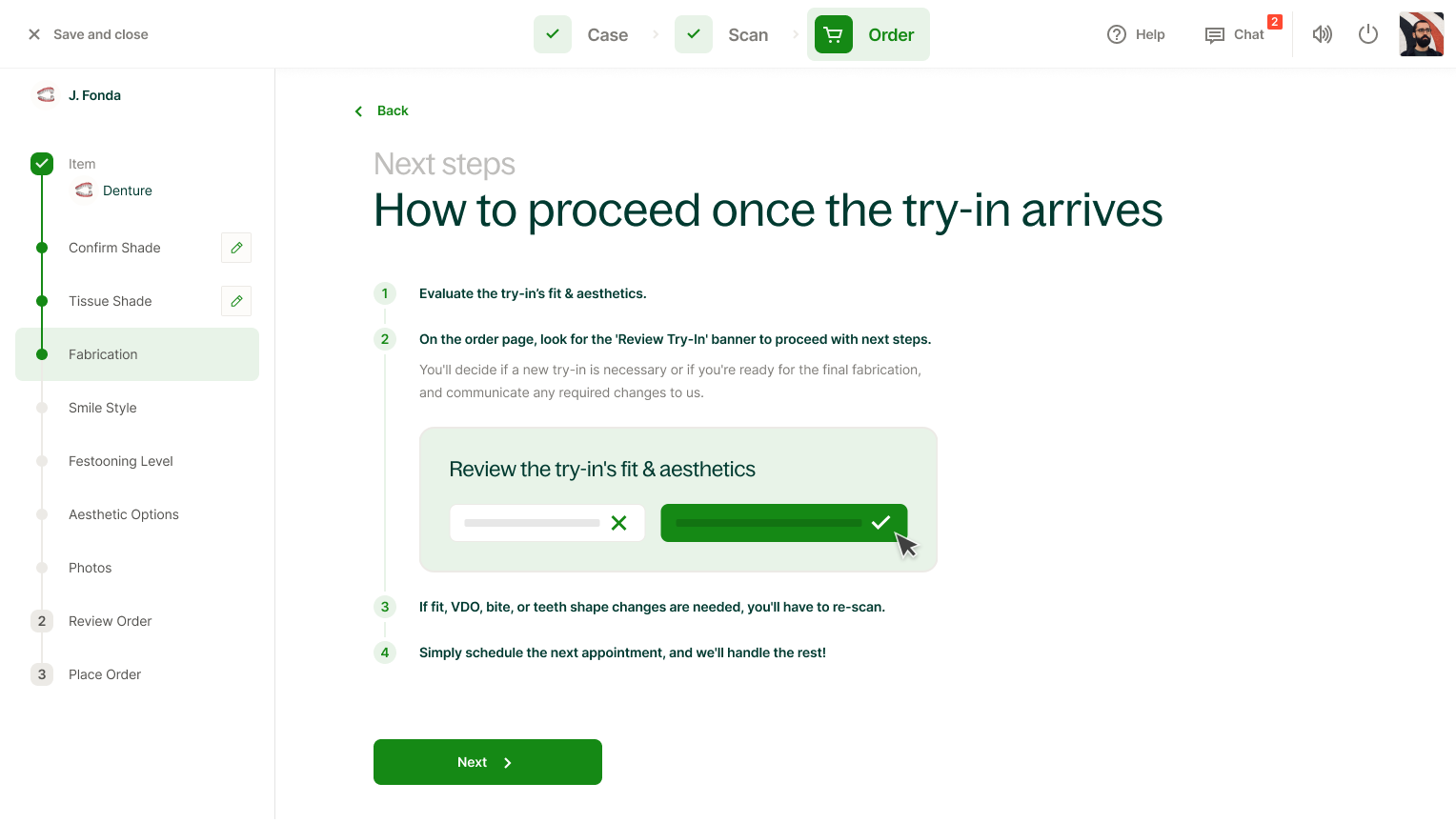 Save and close

Case

Scan

Order

Help

Chat 2

J. Fonda

Item
Denture

Confirm Shade

Tissue Shade

Fabrication

Smile Style

Festooning Level

Aesthetic Options

Photos

2 Review Order

3 Place Order

Back

Next steps

How to proceed once the try-in arrives

1 Evaluate the try-in's fit & aesthetics.

2 On the order page, look for the 'Review Try-In' banner to proceed with next steps.

You'll decide if a new try-in is necessary or if you're ready for the final fabrication, and communicate any required changes to us.

Review the try-in's fit & aesthetics

3 If fit, VDO, bite, or teeth shape changes are needed, you'll have to re-scan.

4 Simply schedule the next appointment, and we'll handle the rest!

Next