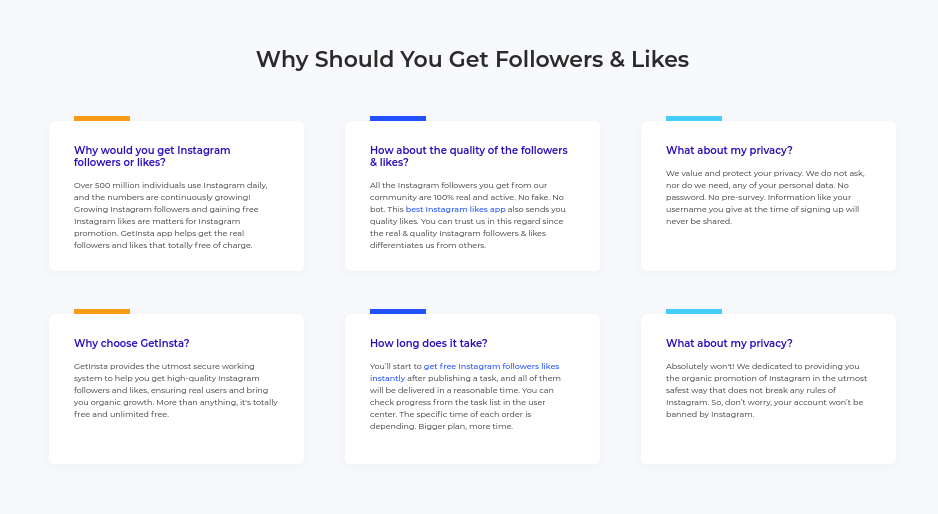 Why Should You Get Followers & Likes

Why would you get Instagram followers or likes?

Over 500 million individuals use Instagram daily, and the numbers are continuously growing! Growing Instagram followers and gaining free Instagram likes are matters for Instagram promotion. GetInsta app helps get the real followers and likes that totally free of charge.

How about the quality of the followers & likes?

All the Instagram followers you get from our community are 100% real and active. No fake. No bot. This best Instagram likes app also sends you quality likes. You can trust us in this regard since the real & quality Instagram followers & likes differentiates us from others.

What about my privacy?

We value and protect your privacy. We do not ask, nor do we need, any of your personal data. No password. No pre-survey. Information like your username you give at the time of signing up will never be shared.

Why choose GetInsta?

GetInsta provides the utmost secure working system to help you get high-quality Instagram followers and likes, ensuring real users and bring you organic growth. More than anything, it's totally free and unlimited free.

How long does it take?

You'll start to get free Instagram followers likes instantly after publishing a task, and all of them will be delivered in a reasonable time. You can check progress from the task list in the user center. The specific time of each order is depending. Bigger plan, more time.

What about my privacy?

Absolutely won't! We dedicated to providing you the organic promotion of Instagram in the utmost safest way that does not break any rules of Instagram. So, don't worry, your account won't be banned by Instagram.