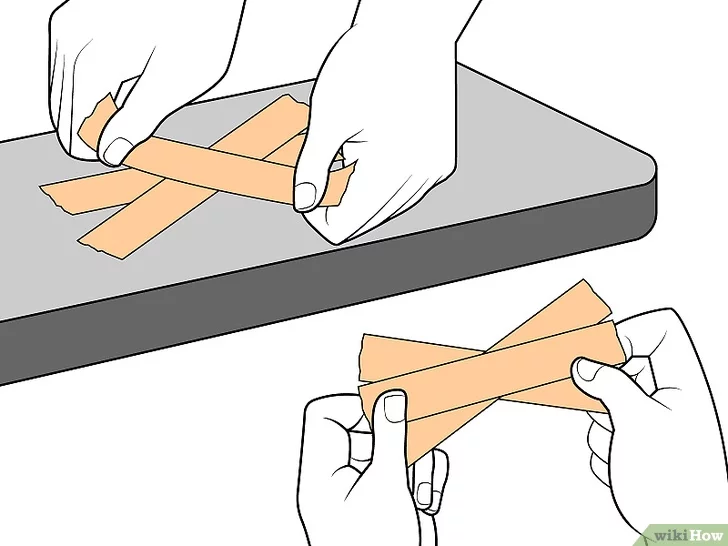 wikiHow