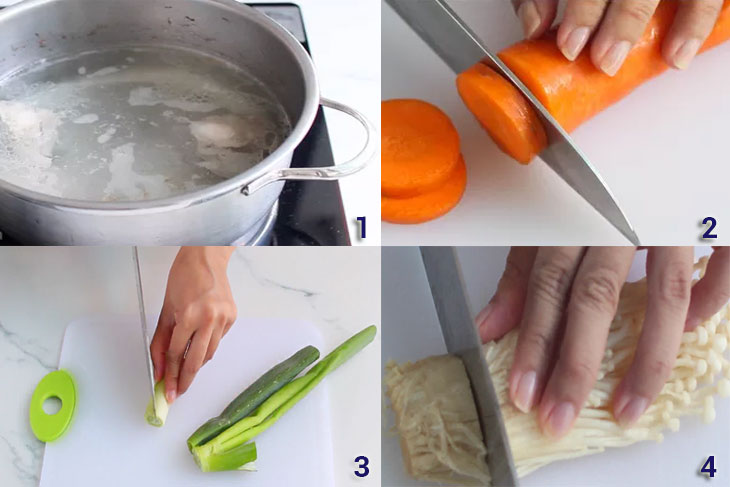 1
2
3
4