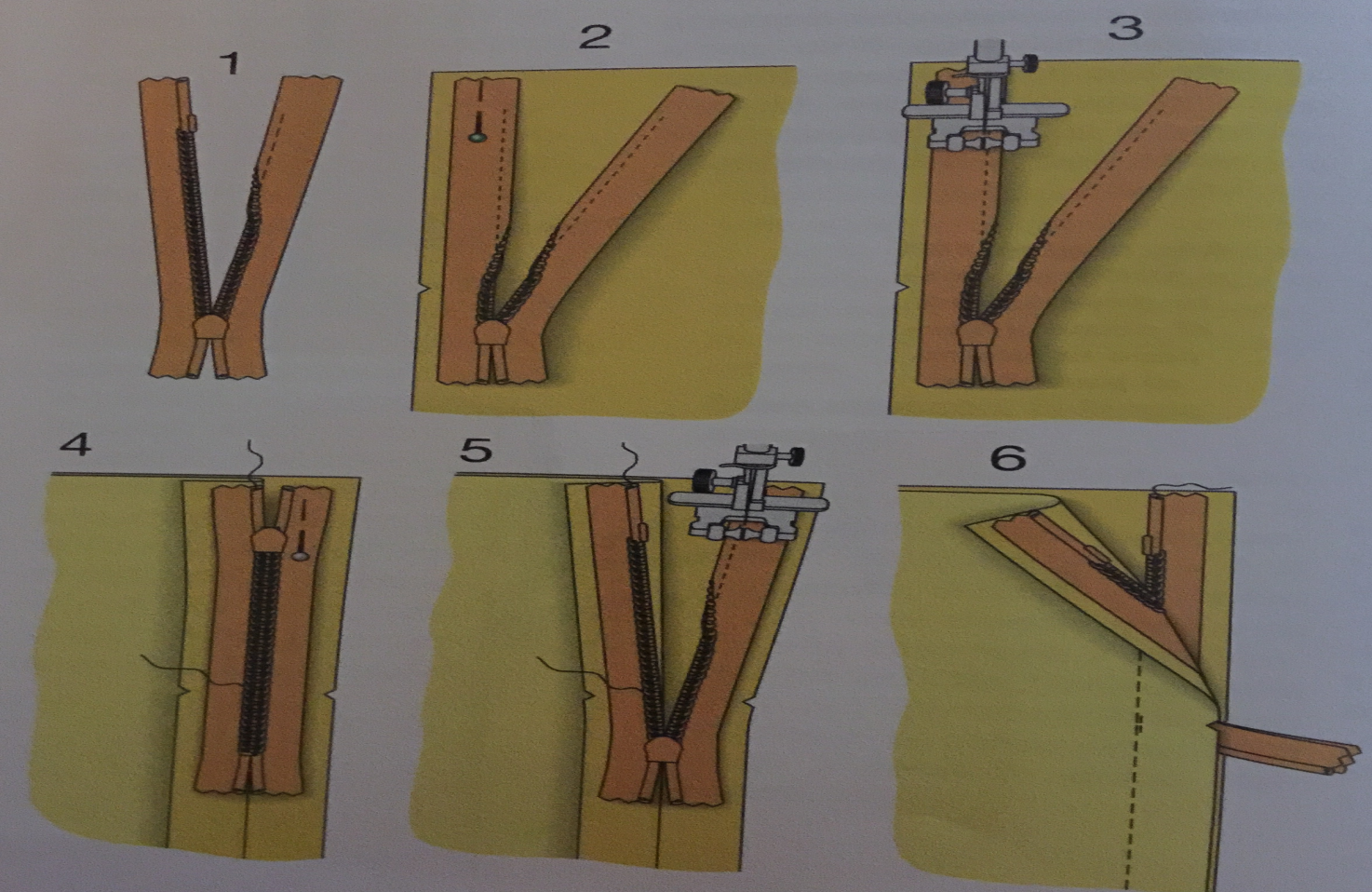 1
2
3
4
5
6