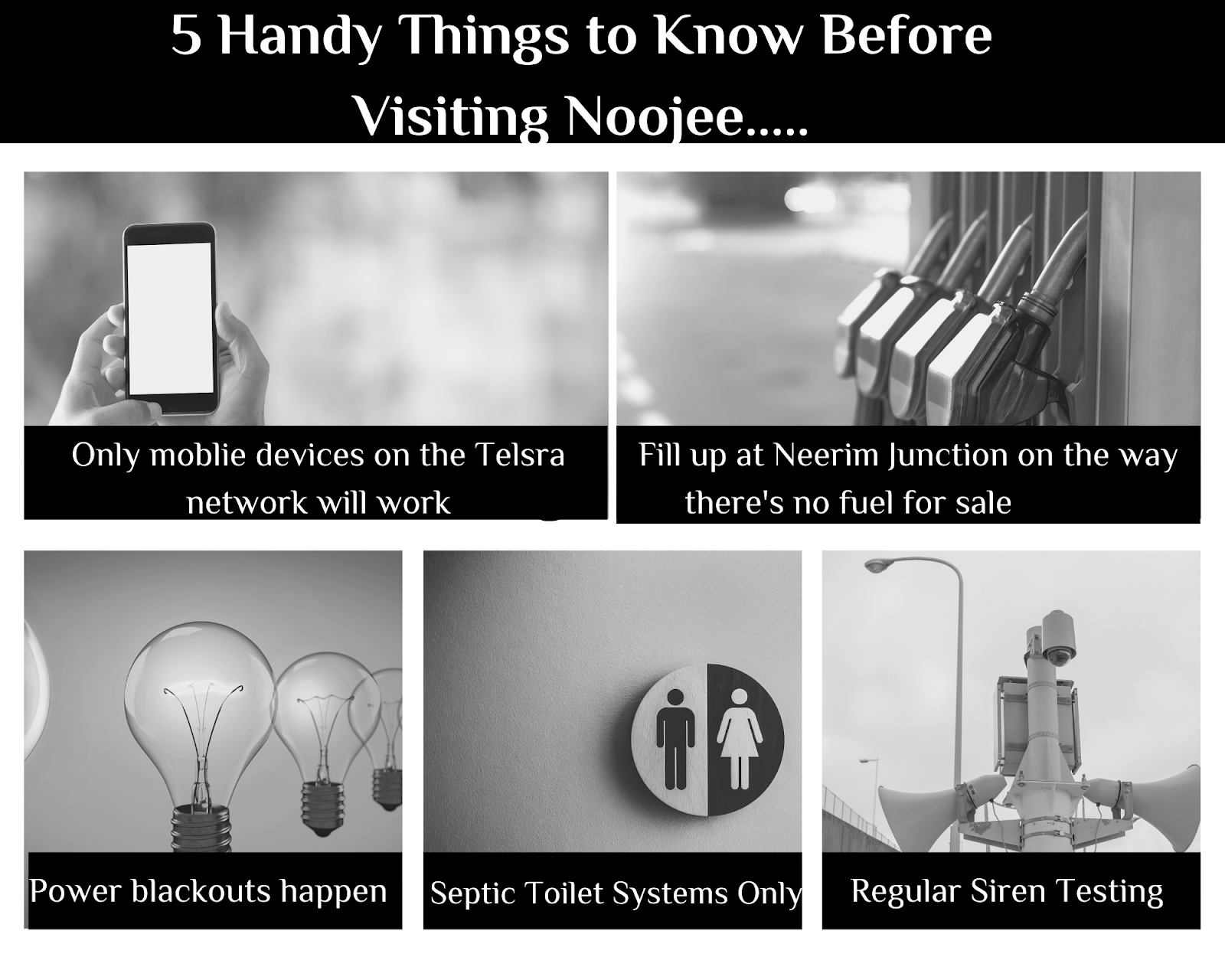 5 Handy Things to Know Before Visiting Noojee.....

Only moblie devices on the Telsra network will work

Fill up at Neerim Junction on the way there's no fuel for sale

Power blackouts happen

Septic Toilet Systems Only

Regular Siren Testing