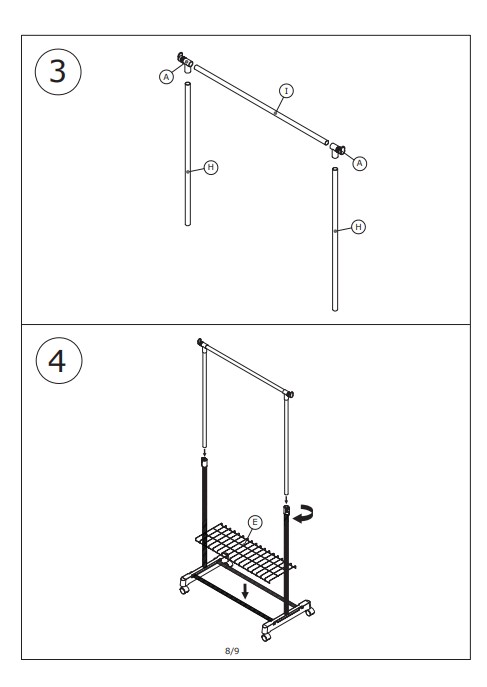 3

A

I

A

H

H

4

E

8/9