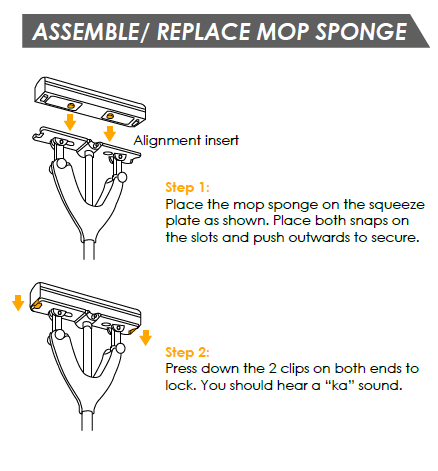 ASSEMBLE/ REPLACE MOP SPONGE

Alignment insert

Step 1:
Place the mop sponge on the squeeze plate as shown. Place both snaps on the slots and push outwards to secure.

Step 2:
Press down the 2 clips on both ends to lock. You should hear a “ka” sound.