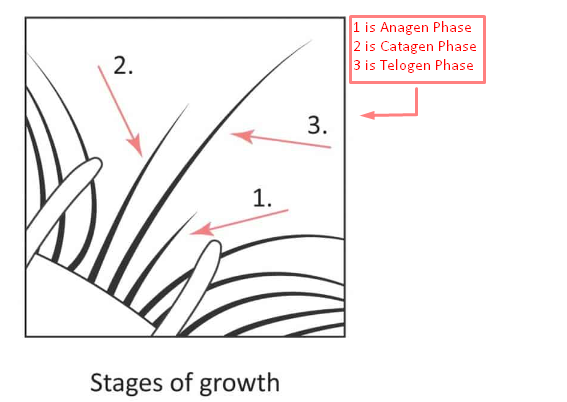 2.

3.

1.

1 is Anagen Phase
2 is Catagen Phase
3 is Telogen Phase

Stages of growth