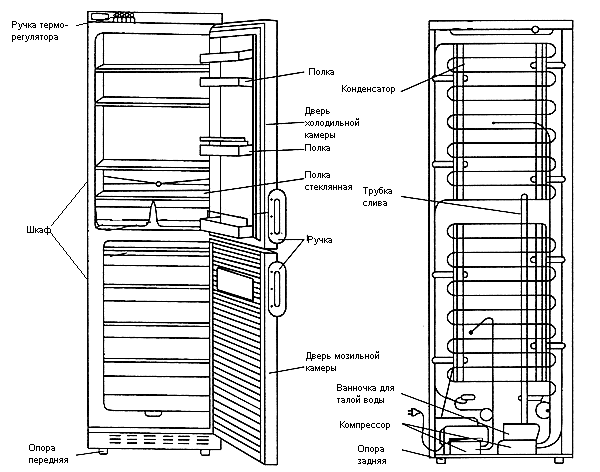 Ручка терморегулятора

Полка

Дверь холодильной камеры

Полка

Полка стеклянная

Шкаф

Ручка

Дверь мозильной камеры

Опора передняя

Конденсатор

Трубка слива

Ванночка для талой воды

Компрессор

Опора задняя