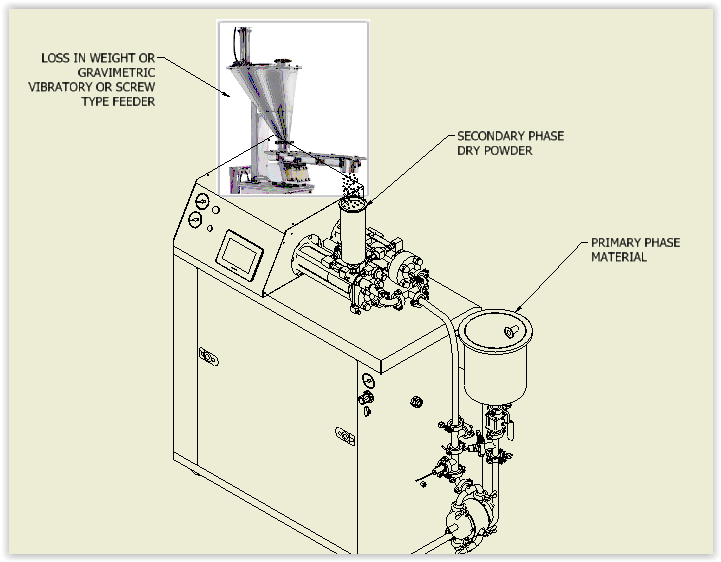 LOSS IN WEIGHT OR GRAVIMETRIC VIBRATORY OR SCREW TYPE FEEDER

SECONDARY PHASE DRY POWDER

PRIMARY PHASE MATERIAL