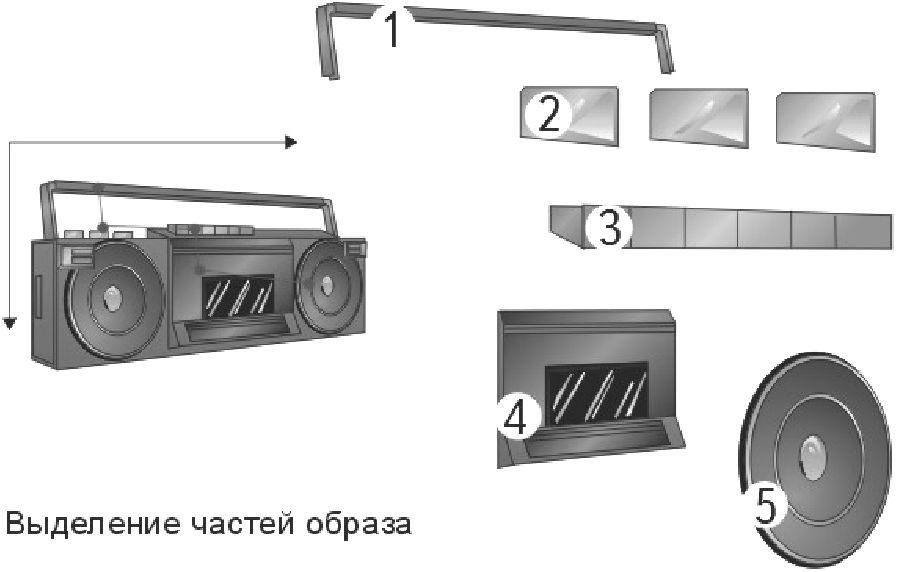 1

2

3

4

5

Выделение частей образа