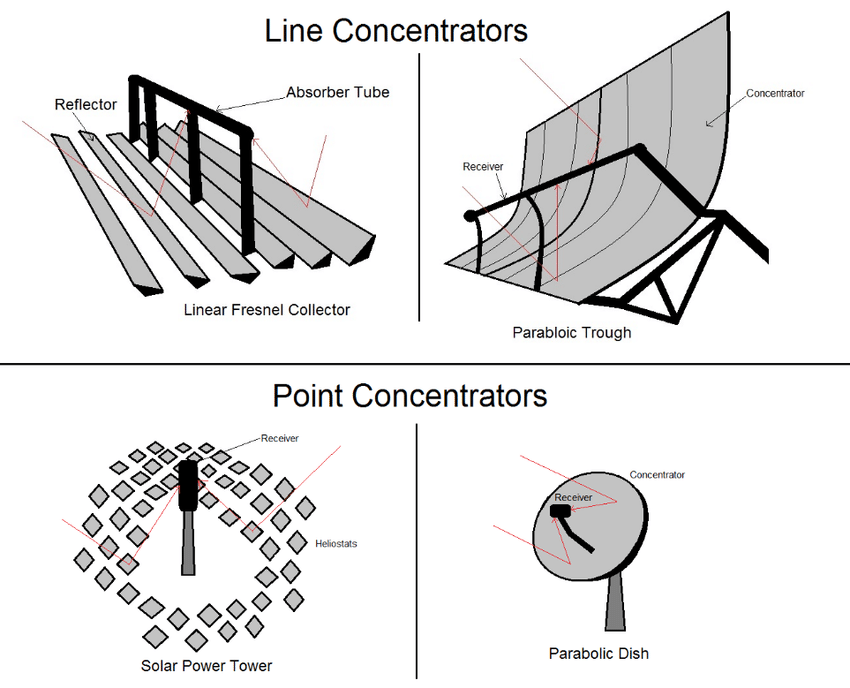 Line Concentrators

Reflector

Absorber Tube

Linear Fresnel Collector

Concentrator

Receiver

Parabloic Trough

Point Concentrators

Receiver

Heliostats

Solar Power Tower

Concentrator

Receiver

Parabolic Dish