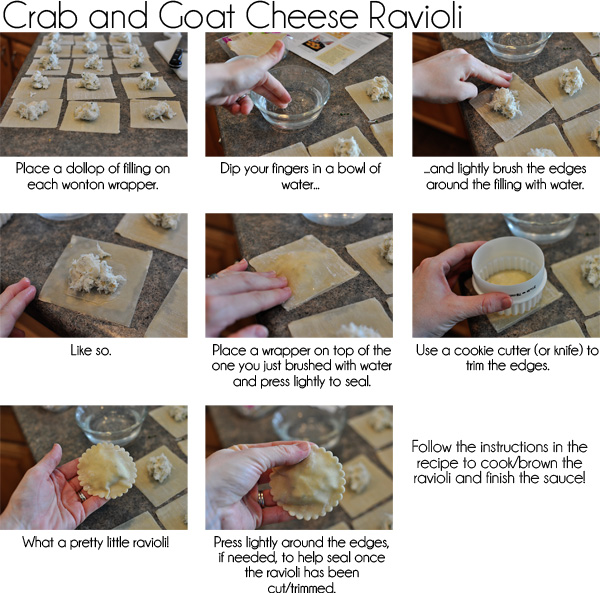 Crab and Goat Cheese Ravioli

Place a dollop of filling on each wonton wrapper.

Dip your fingers in a bowl of water...

...and lightly brush the edges around the filling with water.

Like so.

Place a wrapper on top of the one you just brushed with water and press lightly to seal.

Use a cookie cutter (or knife) to trim the edges.

What a pretty little ravioli!

Press lightly around the edges, if needed, to help seal once the ravioli has been cut/trimmed.

Follow the instructions in the recipe to cook/brown the ravioli and finish the sauce!