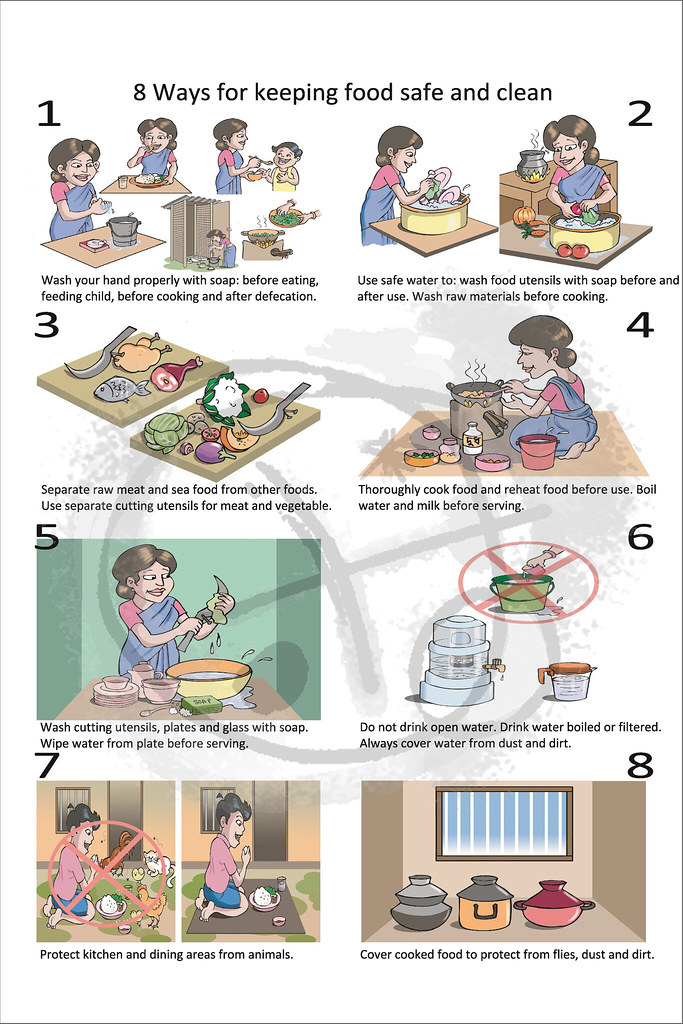 8 Ways for keeping food safe and clean

1

Wash your hand properly with soap: before eating, feeding child, before cooking and after defecation.

2

Use safe water to: wash food utensils with soap before and after use. Wash raw materials before cooking.

3

Separate raw meat and sea food from other foods. Use separate cutting utensils for meat and vegetable.

4

Thoroughly cook food and reheat food before use. Boil water and milk before serving.

5

Wash cutting utensils, plates and glass with soap. Wipe water from plate before serving.

6

Do not drink open water. Drink water boiled or filtered. Always cover water from dust and dirt.

7

Protect kitchen and dining areas from animals.

8

Cover cooked food to protect from flies, dust and dirt.