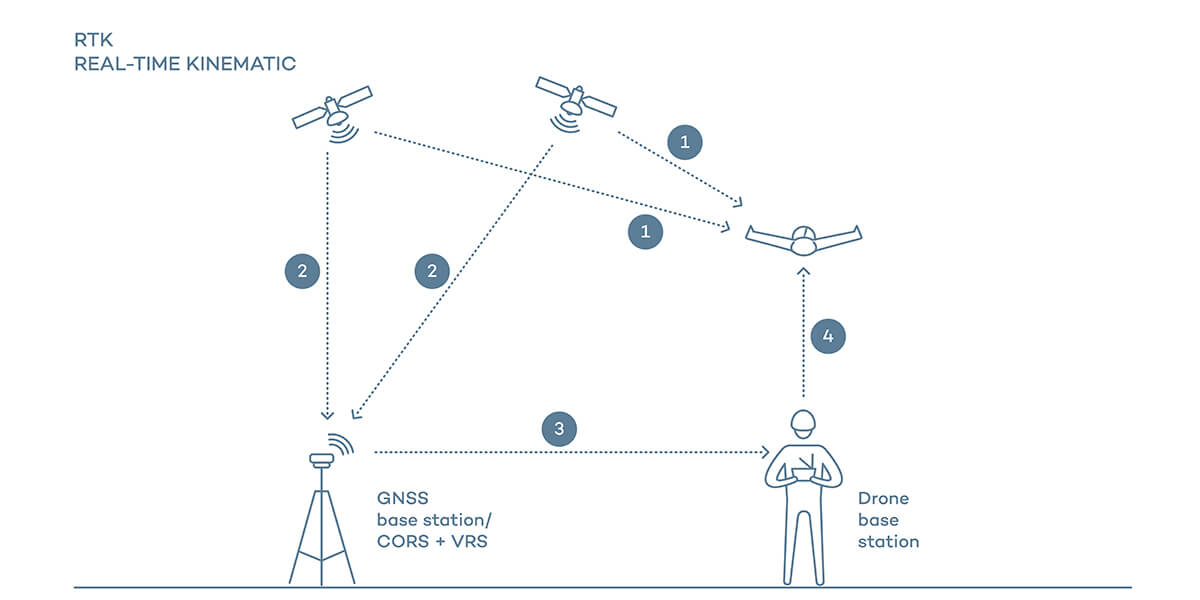 RTK
REAL-TIME KINEMATIC

1

1

2

2

4

3

GNSS
base station/
CORS + VRS

Drone
base
station