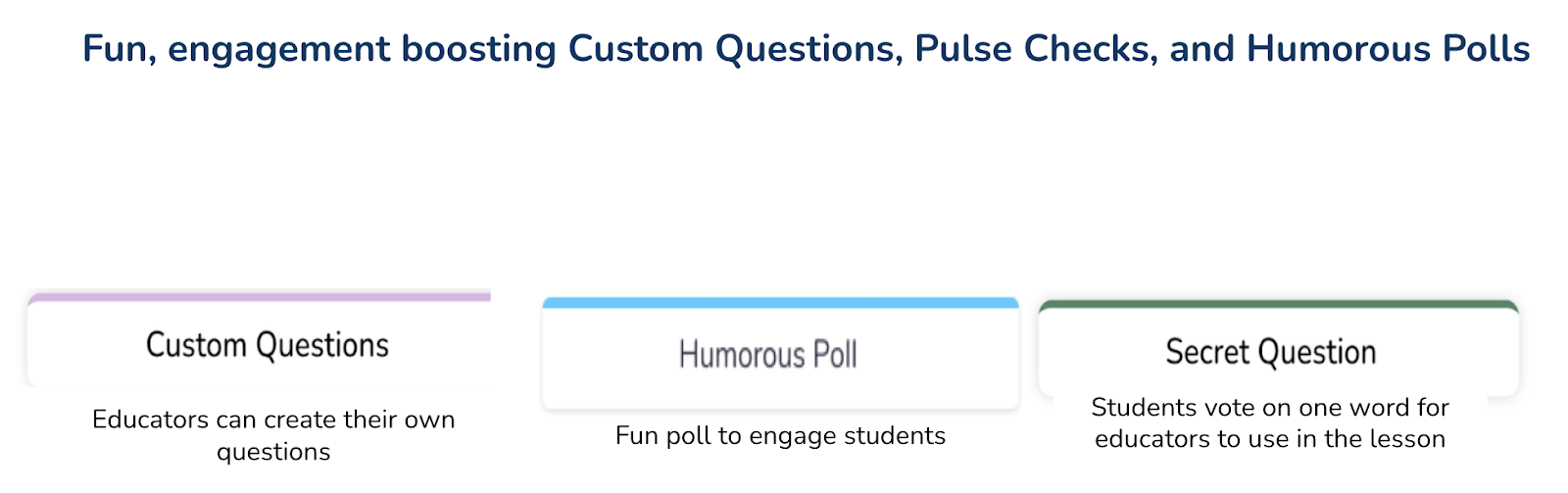 Fun, engagement boosting Custom Questions, Pulse Checks, and Humorous Polls

Custom Questions

Educators can create their own questions

Humorous Poll

Fun poll to engage students

Secret Question

Students vote on one word for educators to use in the lesson