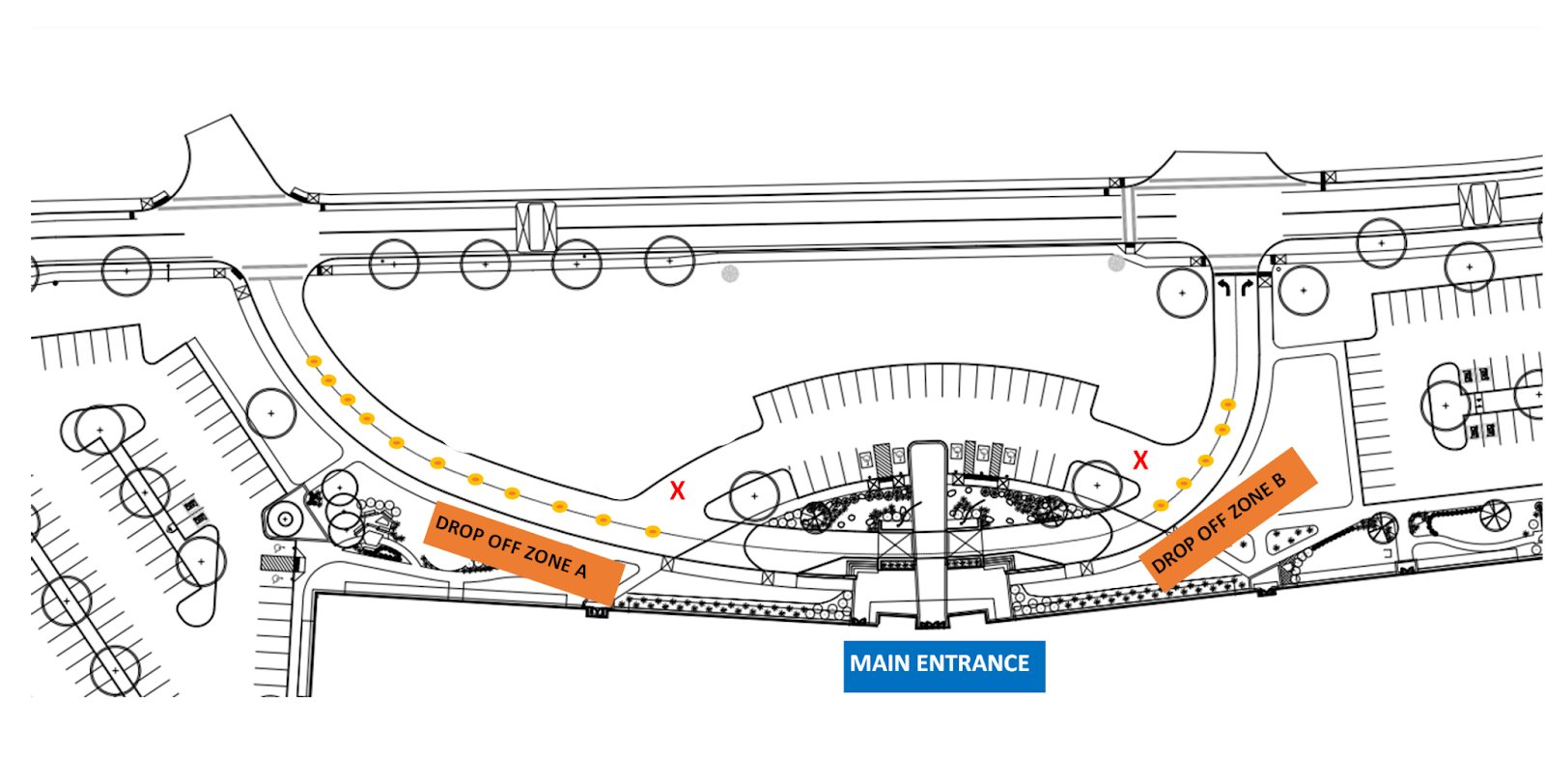 X

X

DROP OFF ZONE A

DROP OFF ZONE B

MAIN ENTRANCE