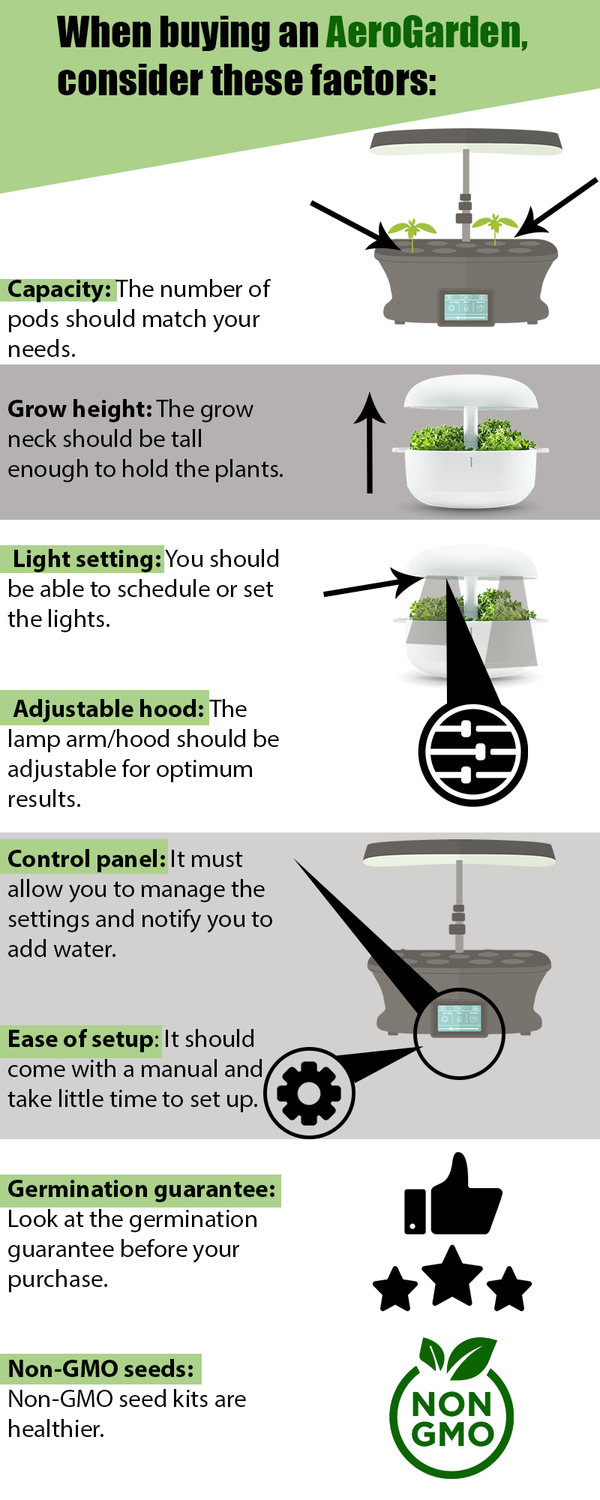 When buying an AeroGarden, consider these factors:

Capacity: The number of pods should match your needs.

Grow height: The grow neck should be tall enough to hold the plants.

Light setting: You should be able to schedule or set the lights.

Adjustable hood: The lamp arm/hood should be adjustable for optimum results.

Control panel: It must allow you to manage the settings and notify you to add water.

Ease of setup: It should come with a manual and take little time to set up.

Germination guarantee: Look at the germination guarantee before your purchase.

Non-GMO seeds: Non-GMO seed kits are healthier.

NON GMO