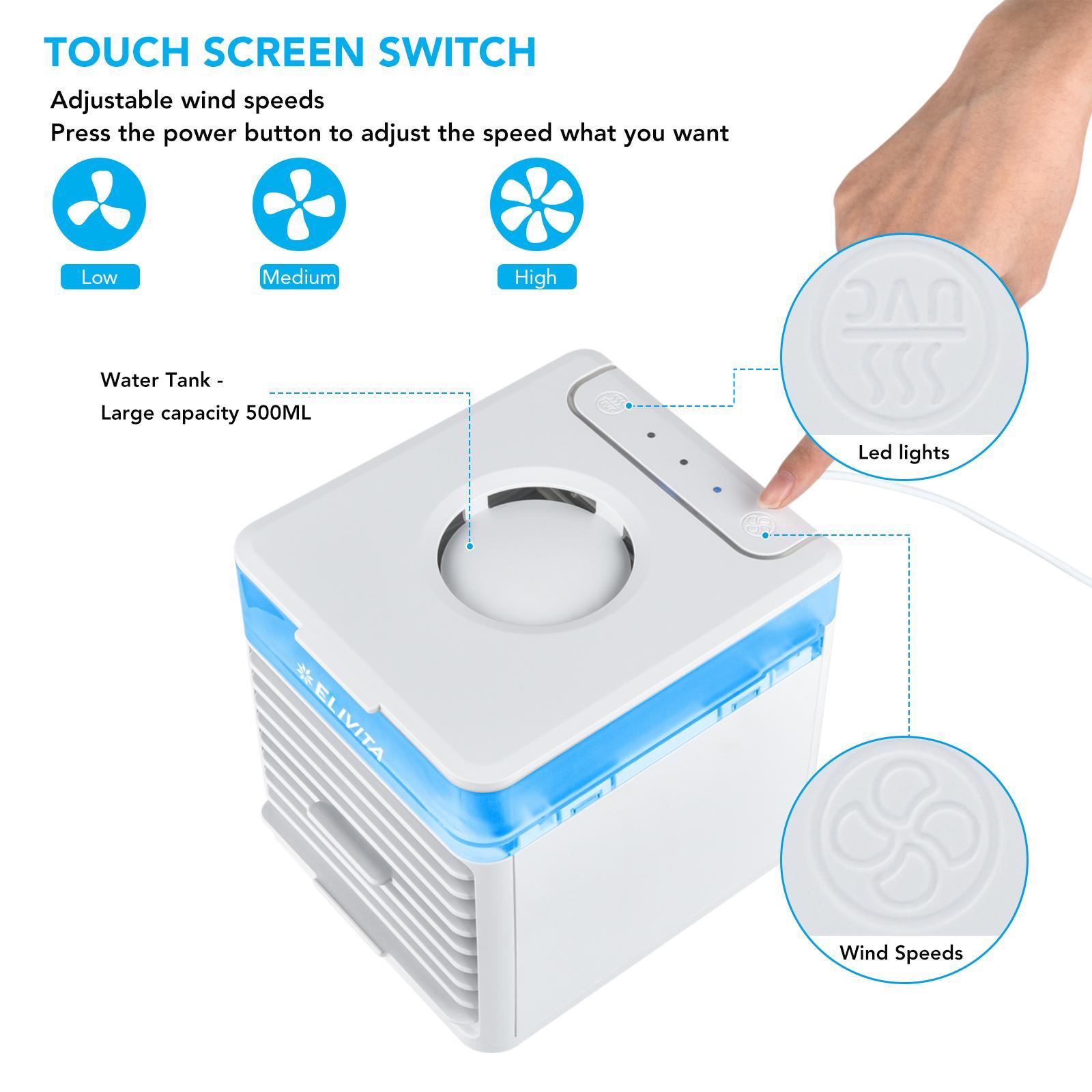 TOUCH SCREEN SWITCH

Adjustable wind speeds
Press the power button to adjust the speed what you want

Low

Medium

High

Water Tank -
Large capacity 500ML

UVC

Led lights

ELIVITA

Wind Speeds