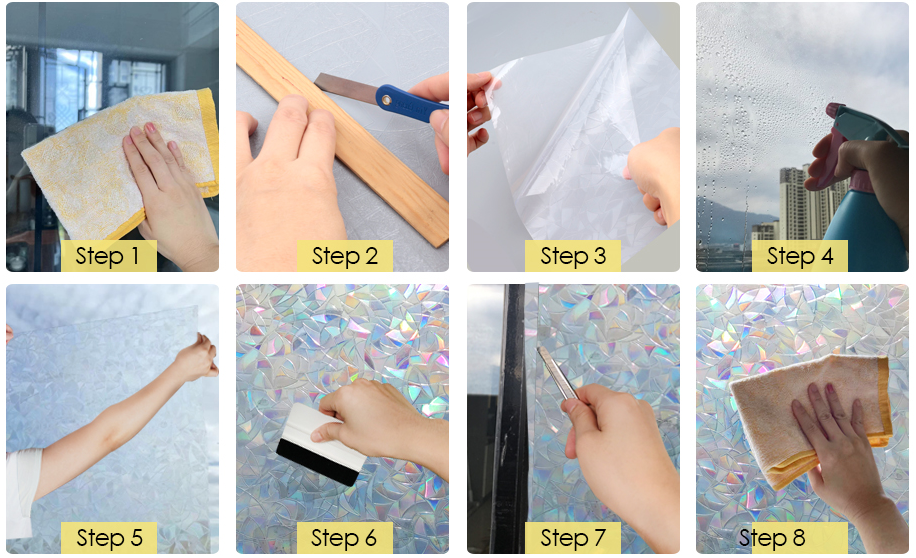 Step 1

Step 2

Step 3

Step 4

Step 5

Step 6

Step 7

Step 8