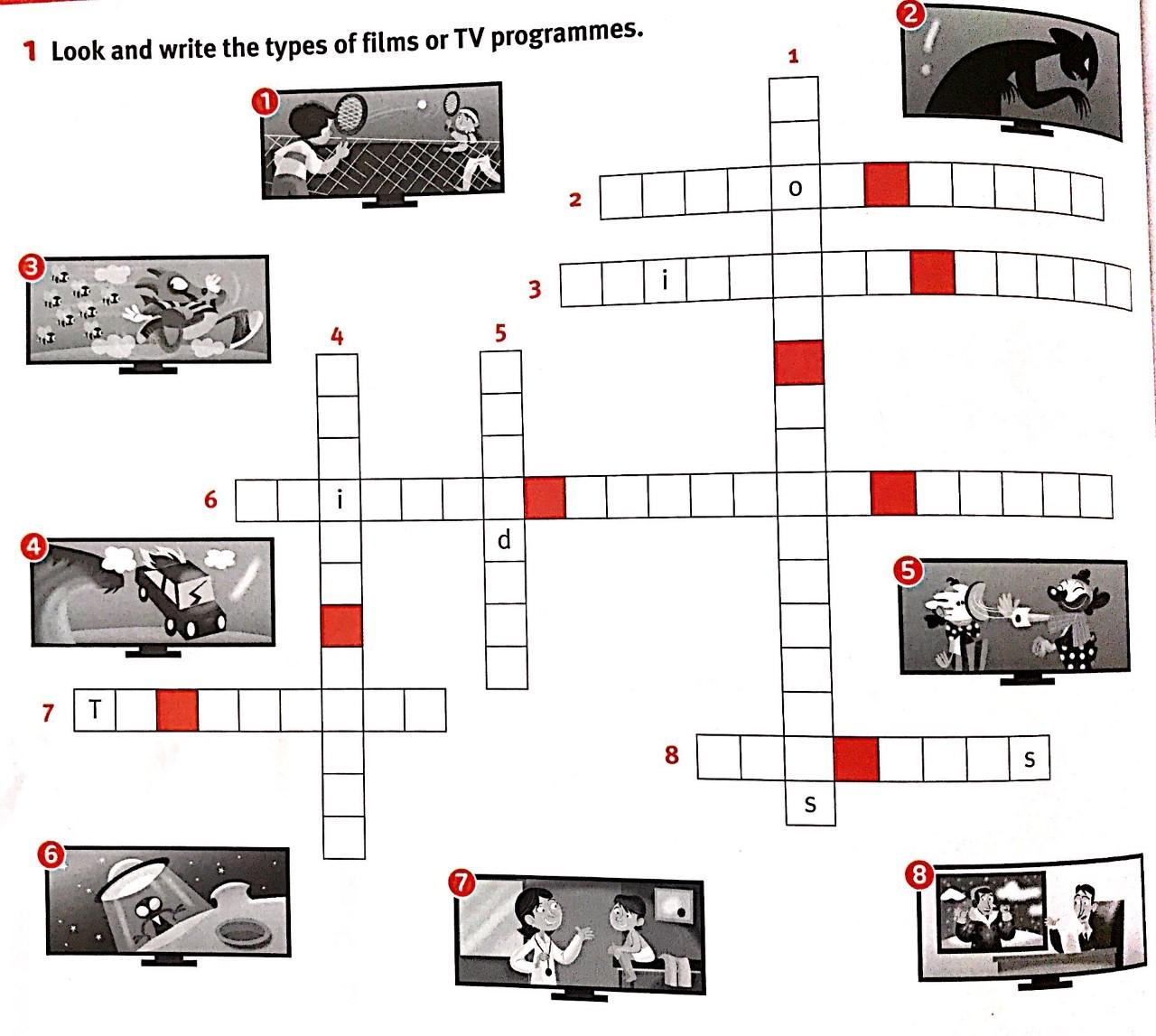 1 Look and write the types of films or TV programmes.

1

2

1

2 o

3

3 i

4 5

6 i

d

4

5

7 T

8 s

s

6

7

8