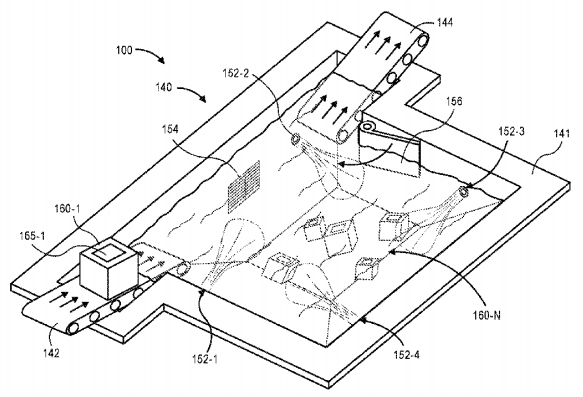 144

100

152-2

140

156

154

152-3

141

160-1

165-1

160-N

142

152-1

152-4