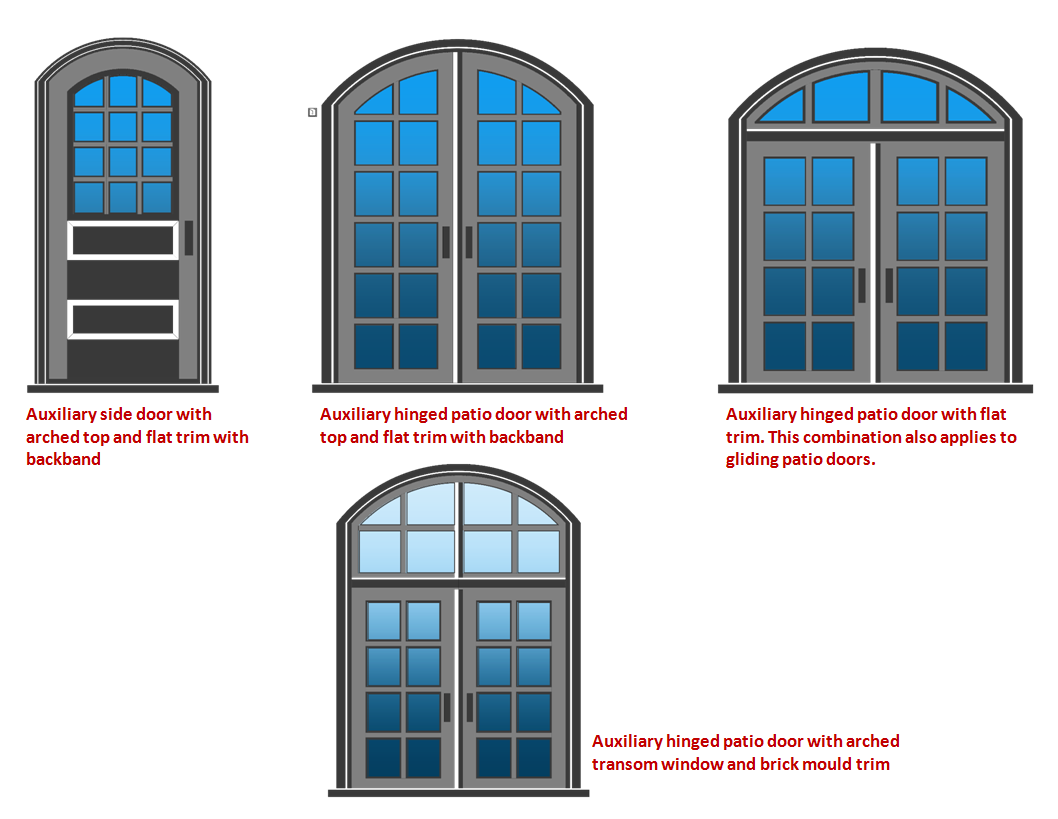 Auxiliary side door with arched top and flat trim with backband

Auxiliary hinged patio door with arched top and flat trim with backband

Auxiliary hinged patio door with flat trim. This combination also applies to gliding patio doors.

Auxiliary hinged patio door with arched transom window and brick mould trim