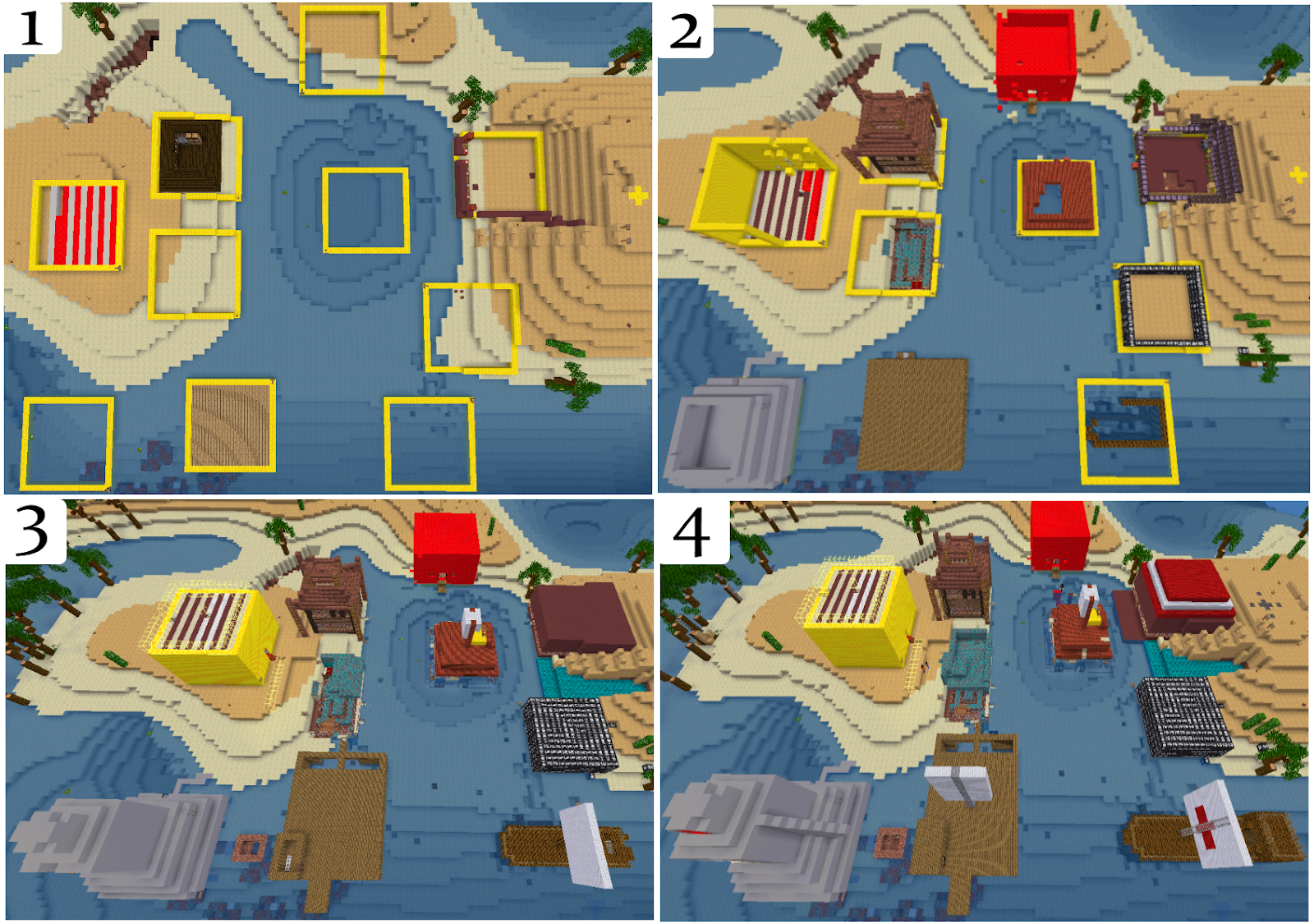 1

2

3

4