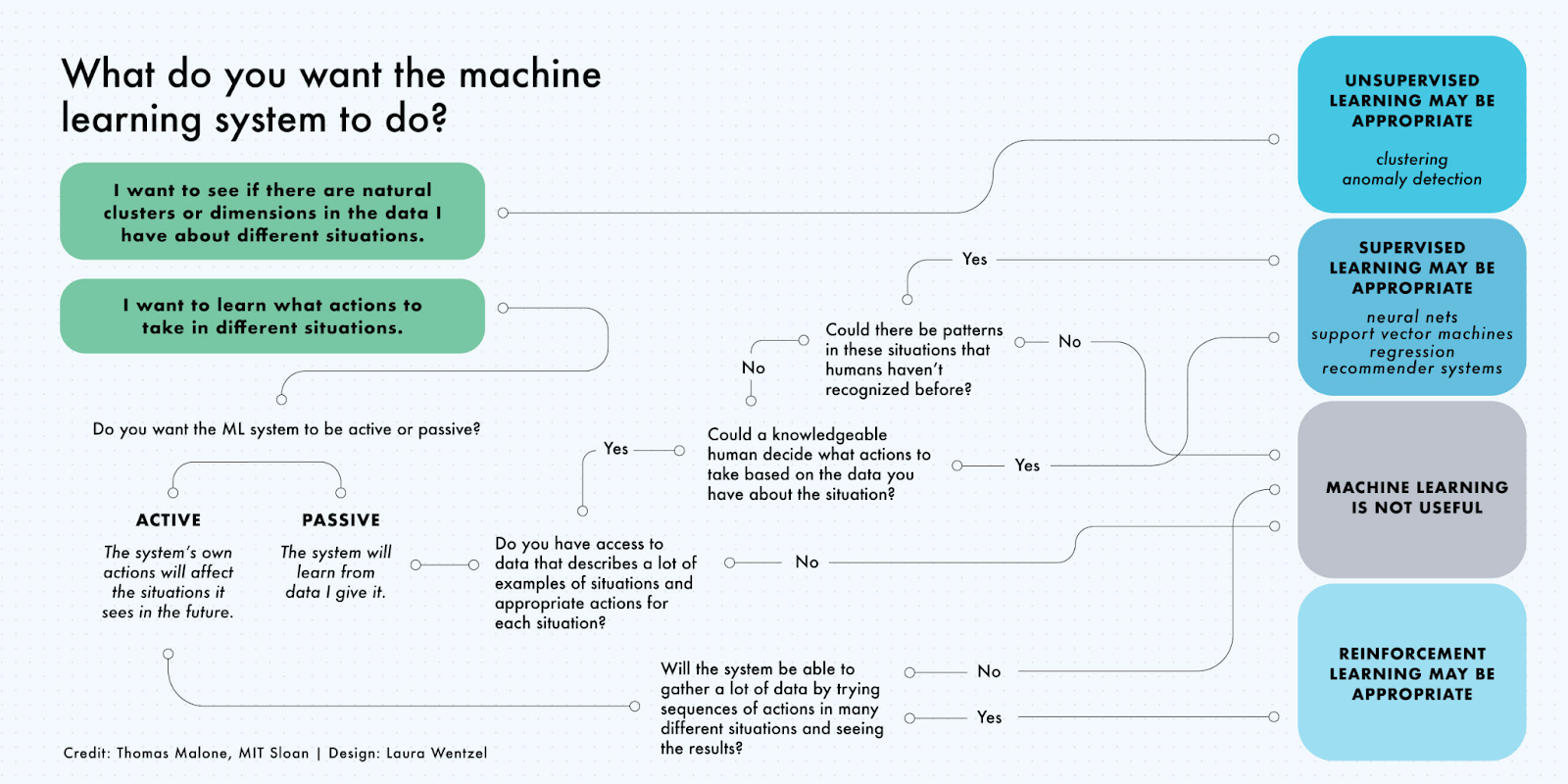 What do you want the machine learning system to do?

I want to see if there are natural clusters or dimensions in the data I have about different situations.

I want to learn what actions to take in different situations.

Do you want the ML system to be active or passive?

ACTIVE

The system's own actions will affect the situations it sees in the future.

PASSIVE

The system will learn from data I give it.

Do you have access to data that describes a lot of examples of situations and appropriate actions for each situation?

Yes

No

Could a knowledgeable human decide what actions to take based on the data you have about the situation?

No

Yes

Could there be patterns in these situations that humans haven't recognized before?

Yes

No

Will the system be able to gather a lot of data by trying sequences of actions in many different situations and seeing the results?

No

Yes

UNSUPERVISED LEARNING MAY BE APPROPRIATE

clustering
anomaly detection

SUPERVISED LEARNING MAY BE APPROPRIATE

neural nets
support vector machines
regression
recommender systems

MACHINE LEARNING IS NOT USEFUL

REINFORCEMENT LEARNING MAY BE APPROPRIATE

Credit: Thomas Malone, MIT Sloan | Design: Laura Wentzel