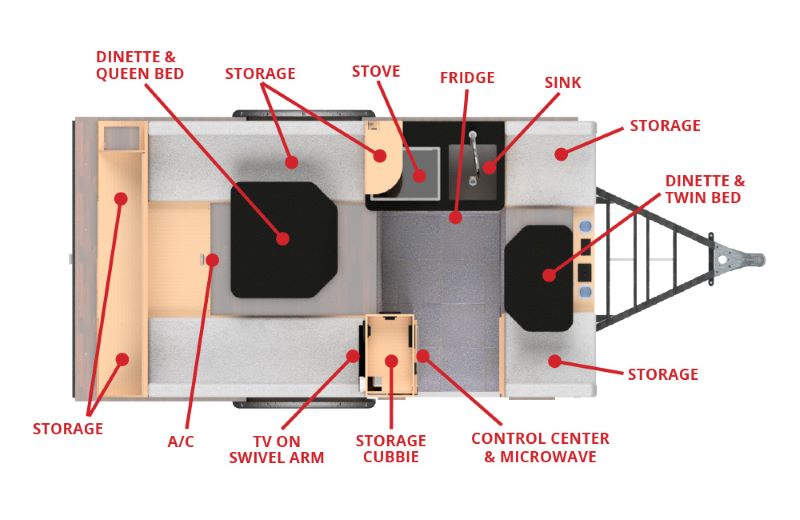 DINETTE & QUEEN BED

STORAGE

STOVE

FRIDGE

SINK

STORAGE

DINETTE & TWIN BED

STORAGE

STORAGE

A/C

TV ON SWIVEL ARM

STORAGE CUBBIE

CONTROL CENTER & MICROWAVE