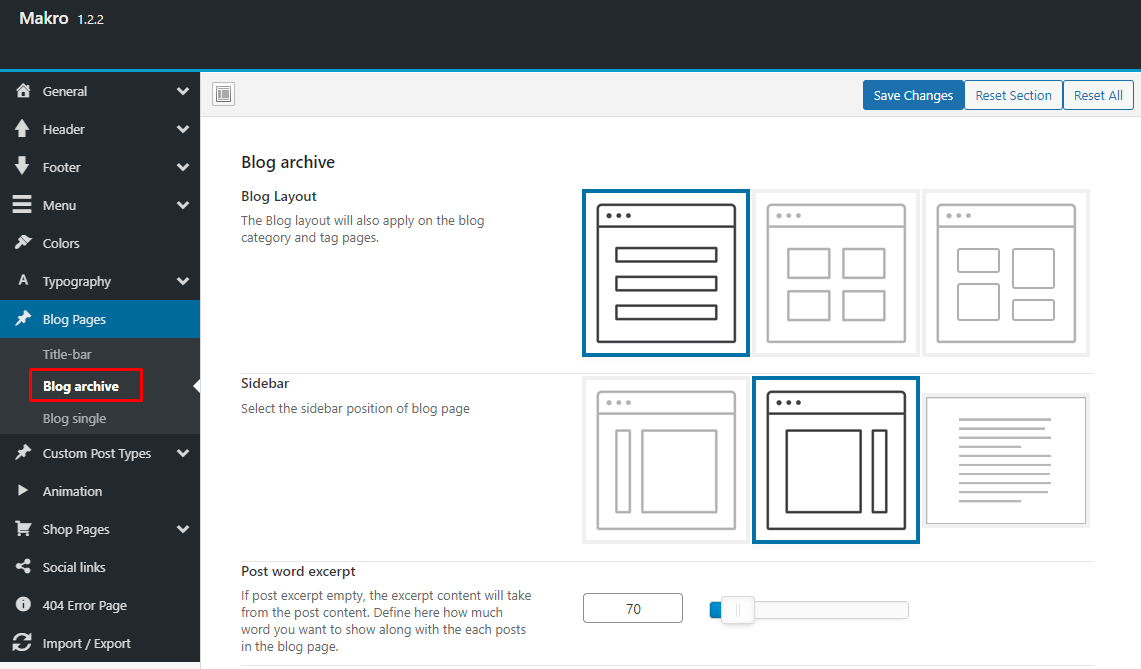 Makro 1.2.2

General
Header
Footer
Menu
Colors
Typography
Blog Pages
Title-bar
Blog archive
Blog single
Custom Post Types
Animation
Shop Pages
Social links
404 Error Page
Import / Export

Save Changes
Reset Section
Reset All

Blog archive

Blog Layout
The Blog layout will also apply on the blog category and tag pages.

Sidebar
Select the sidebar position of blog page

Post word excerpt
If post excerpt empty, the excerpt content will take from the post content. Define here how much word you want to show along with the each posts in the blog page.

70