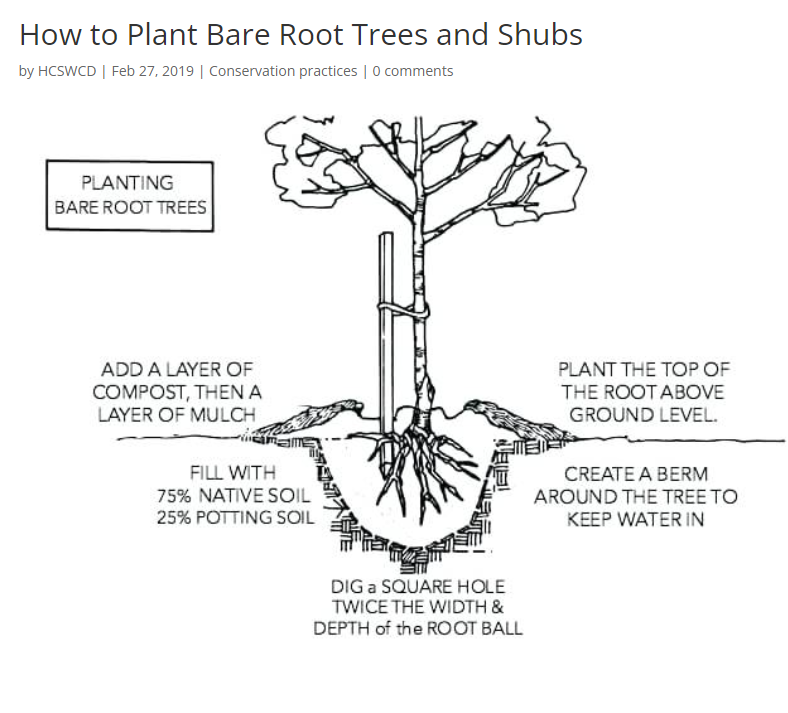 How to Plant Bare Root Trees and Shubs

by HCSWCD | Feb 27, 2019 | Conservation practices | 0 comments

PLANTING
BARE ROOT TREES

ADD A LAYER OF COMPOST, THEN A LAYER OF MULCH

PLANT THE TOP OF THE ROOT ABOVE GROUND LEVEL.

FILL WITH
75% NATIVE SOIL
25% POTTING SOIL

CREATE A BERM AROUND THE TREE TO KEEP WATER IN

DIG a SQUARE HOLE TWICE THE WIDTH & DEPTH of the ROOT BALL