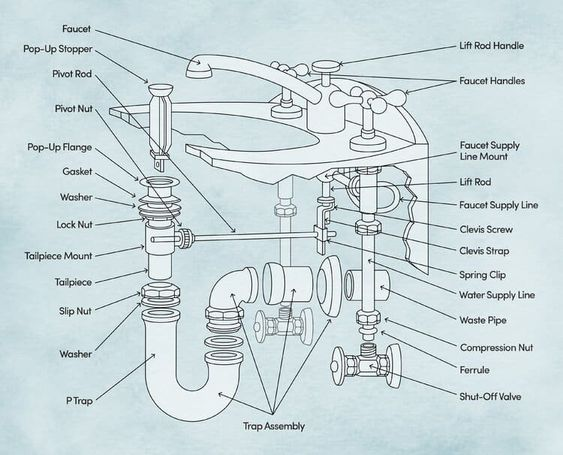 Faucet
Pop-Up Stopper
Pivot Rod
Pivot Nut
Pop-Up Flange
Gasket
Washer
Lock Nut
Tailpiece Mount
Tailpiece
Slip Nut
Washer
P Trap
Trap Assembly
Lift Rod Handle
Faucet Handles
Faucet Supply Line Mount
Lift Rod
Faucet Supply Line
Clevis Screw
Clevis Strap
Spring Clip
Water Supply Line
Waste Pipe
Compression Nut
Ferrule
Shut-Off Valve