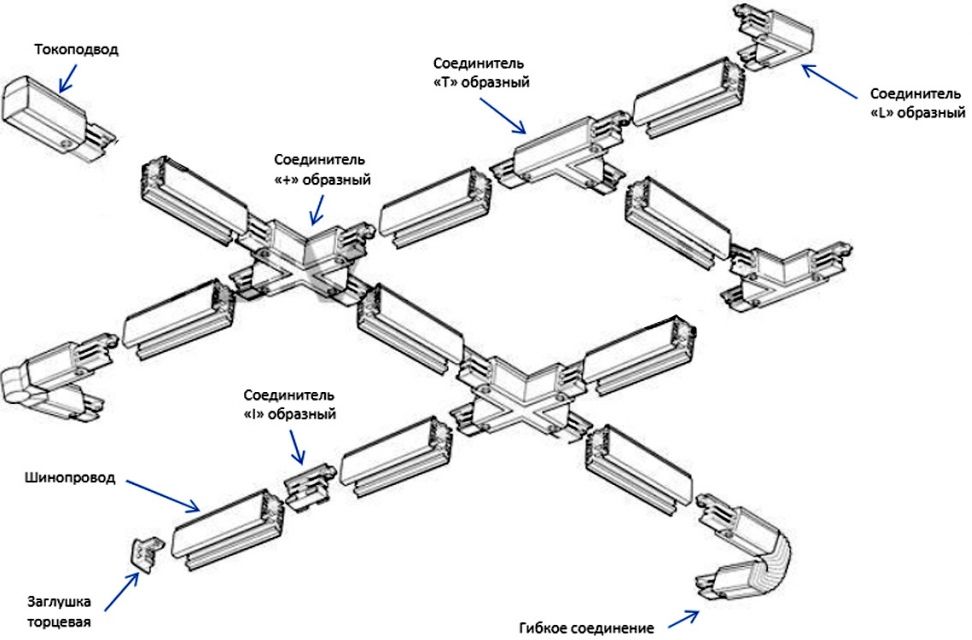 Токоподвод

Соединитель «Т» образный

Соединитель «L» образный

Соединитель «+» образный

Соединитель «I» образный

Шинопровод

Заглушка торцевая

Гибкое соединение