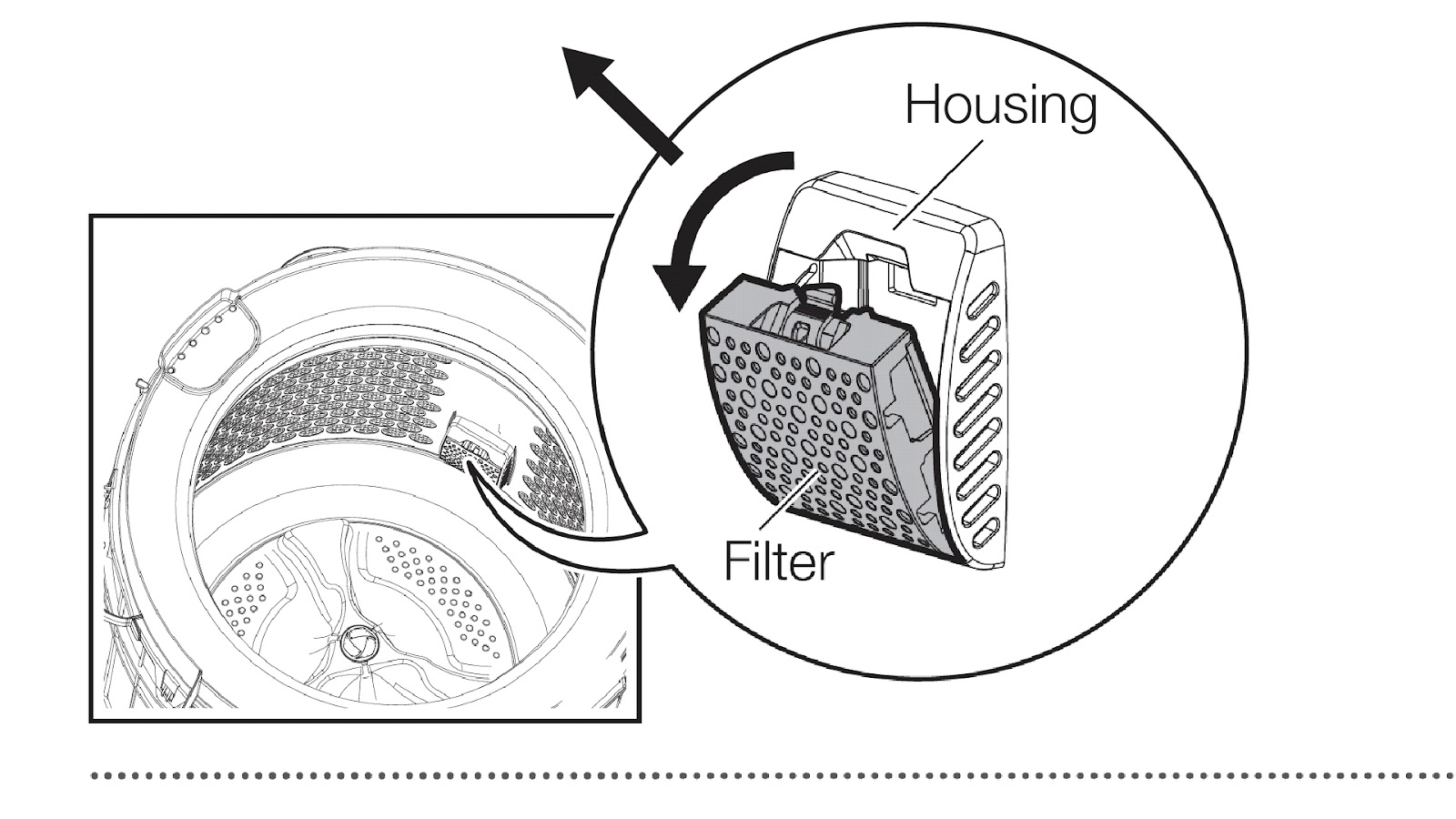 Housing

Filter