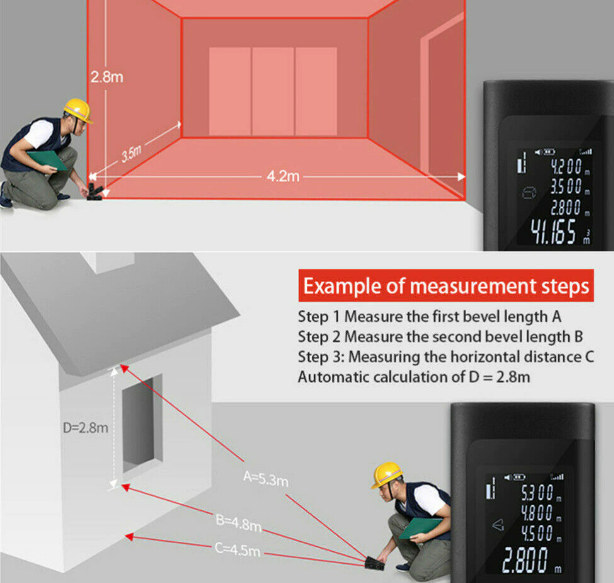 2.8m

3.5m

4.2m

4.200 m
3.500 m
2.800 m
41.165 m³

Example of measurement steps

Step 1 Measure the first bevel length A
Step 2 Measure the second bevel length B
Step 3: Measuring the horizontal distance C
Automatic calculation of D = 2.8m

D=2.8m

A=5.3m

B=4.8m

C=4.5m

5.300 m
4.800 m
4.500 m
2.800 m