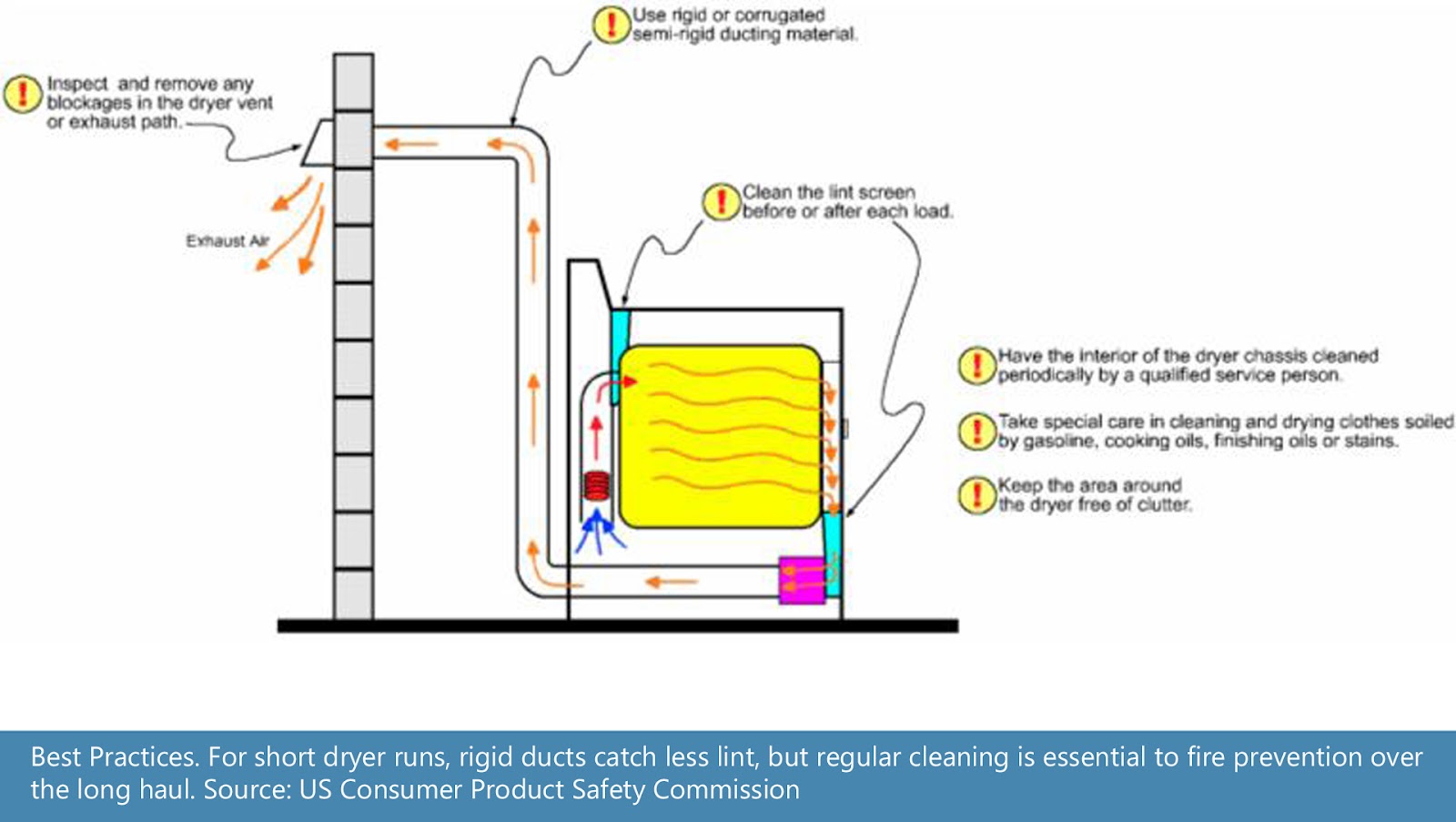 Use rigid or corrugated semi-rigid ducting material.

Inspect and remove any blockages in the dryer vent or exhaust path.

Exhaust Air

Clean the lint screen before or after each load.

Have the interior of the dryer chassis cleaned periodically by a qualified service person.

Take special care in cleaning and drying clothes soiled by gasoline, cooking oils, finishing oils or stains.

Keep the area around the dryer free of clutter.

Best Practices. For short dryer runs, rigid ducts catch less lint, but regular cleaning is essential to fire prevention over the long haul. Source: US Consumer Product Safety Commission