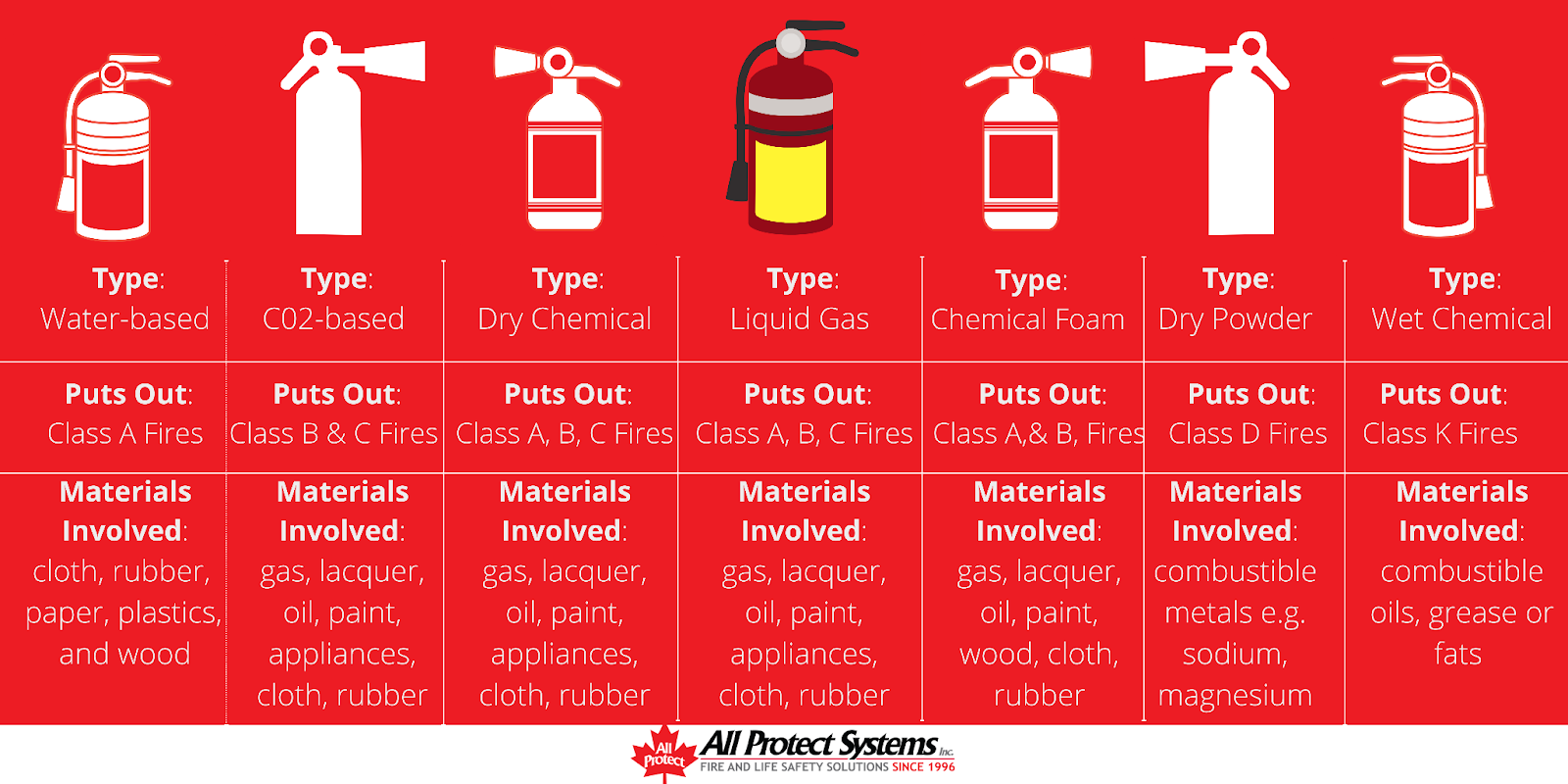 | Type: Water-based | Type: C02-based | Type: Dry Chemical | Type: Liquid Gas | Type: Chemical Foam | Type: Dry Powder | Type: Wet Chemical |
|---|---|---|---|---|---|---|
| Puts Out: Class A Fires | Puts Out: Class B & C Fires | Puts Out: Class A, B, C Fires | Puts Out: Class A, B, C Fires | Puts Out: Class A,& B, Fires | Puts Out: Class D Fires | Puts Out: Class K Fires |
| Materials Involved: cloth, rubber, paper, plastics, and wood | Materials Involved: gas, lacquer, oil, paint, appliances, cloth, rubber | Materials Involved: gas, lacquer, oil, paint, appliances, cloth, rubber | Materials Involved: gas, lacquer, oil, paint, appliances, cloth, rubber | Materials Involved: gas, lacquer, oil, paint, wood, cloth, rubber | Materials Involved: combustible metals e.g. sodium, magnesium | Materials Involved: combustible oils, grease or fats |

All Protect
All Protect Systems Inc.
FIRE AND LIFE SAFETY SOLUTIONS SINCE 1996