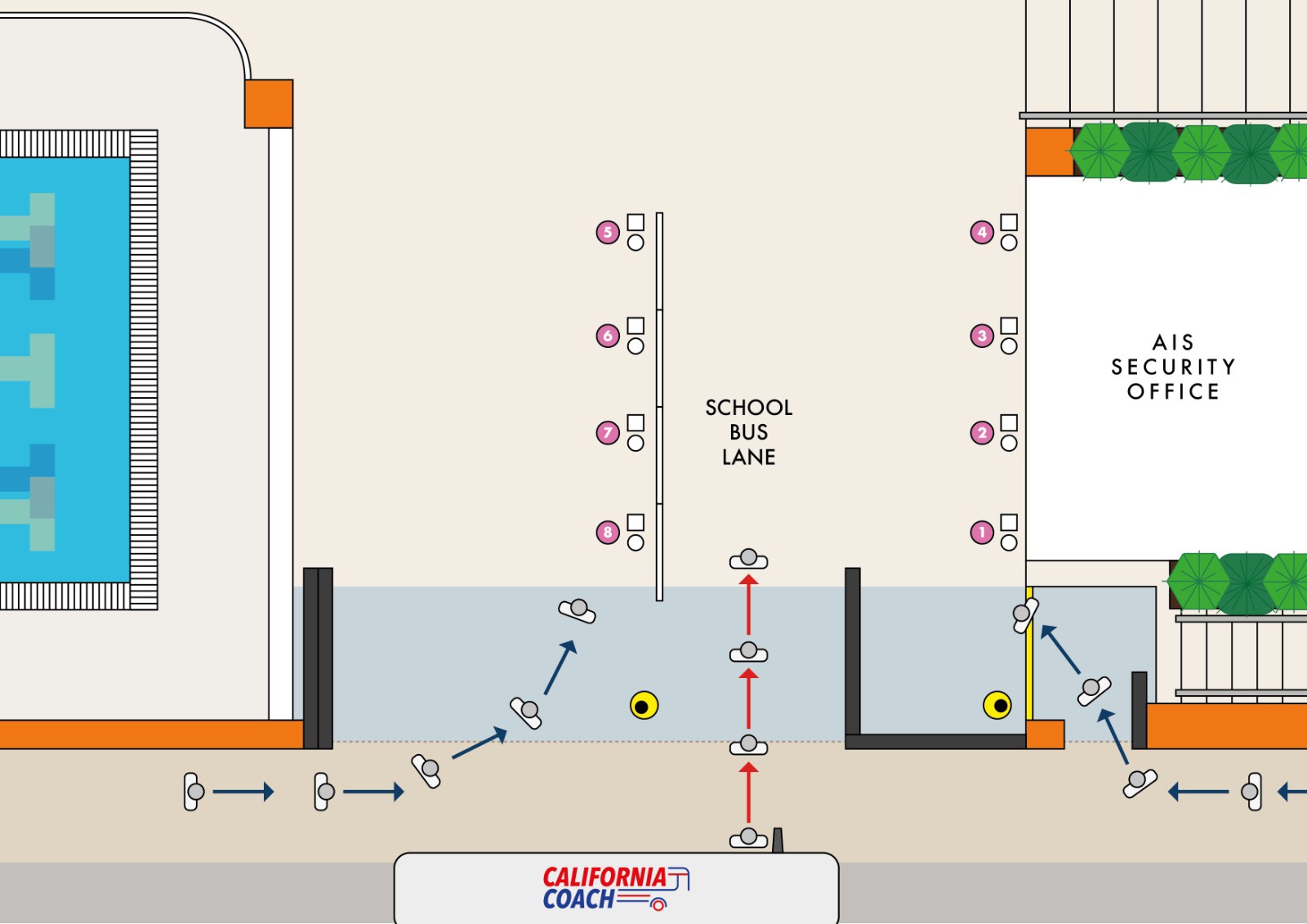 5
6
7
8

SCHOOL BUS LANE

4
3
2
1

AIS SECURITY OFFICE

CALIFORNIA COACH