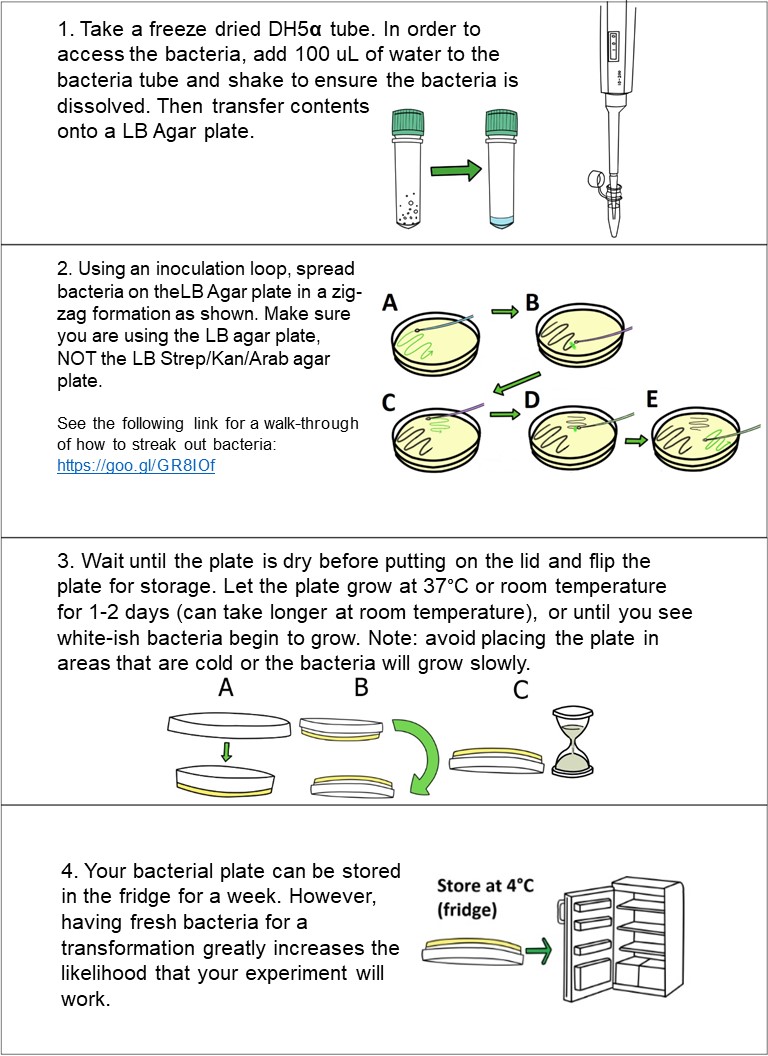 1. Take a freeze dried DH5α tube. In order to access the bacteria, add 100 uL of water to the bacteria tube and shake to ensure the bacteria is dissolved. Then transfer contents onto a LB Agar plate.

2. Using an inoculation loop, spread bacteria on theLB Agar plate in a zig-zag formation as shown. Make sure you are using the LB agar plate, NOT the LB Strep/Kan/Arab agar plate.

See the following link for a walk-through of how to streak out bacteria: https://goo.gl/GR8IOf

A B C D E

3. Wait until the plate is dry before putting on the lid and flip the plate for storage. Let the plate grow at 37°C or room temperature for 1-2 days (can take longer at room temperature), or until you see white-ish bacteria begin to grow. Note: avoid placing the plate in areas that are cold or the bacteria will grow slowly.

A B C

4. Your bacterial plate can be stored in the fridge for a week. However, having fresh bacteria for a transformation greatly increases the likelihood that your experiment will work.

Store at 4°C (fridge)