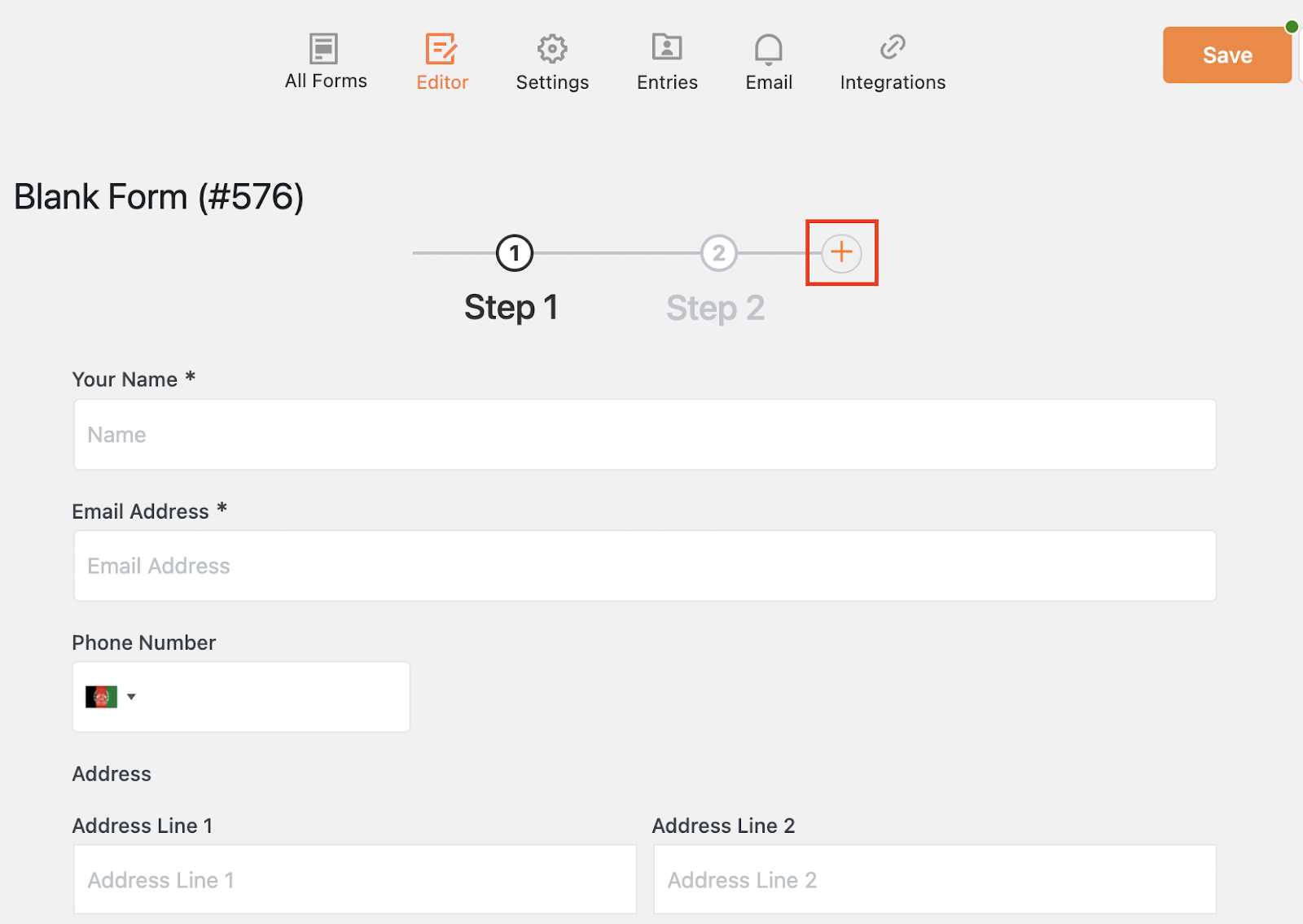 All Forms Editor Settings Entries Email Integrations

Save

Blank Form (#576)

1 2 +

Step 1 Step 2

Your Name *

Name

Email Address *

Email Address

Phone Number

Address

Address Line 1

Address Line 1

Address Line 2

Address Line 2