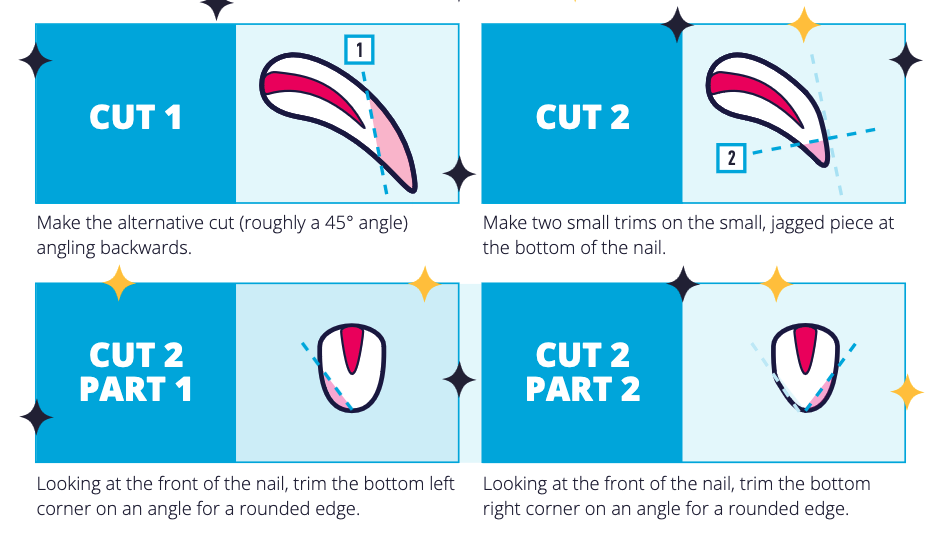 CUT 1

1

Make the alternative cut (roughly a 45° angle) angling backwards.

CUT 2

2

Make two small trims on the small, jagged piece at the bottom of the nail.

CUT 2 PART 1

Looking at the front of the nail, trim the bottom left corner on an angle for a rounded edge.

CUT 2 PART 2

Looking at the front of the nail, trim the bottom right corner on an angle for a rounded edge.