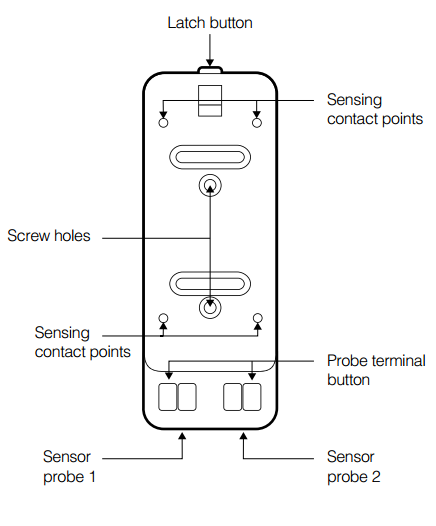 Latch button

Sensing contact points

Screw holes

Sensing contact points

Probe terminal button

Sensor probe 1

Sensor probe 2