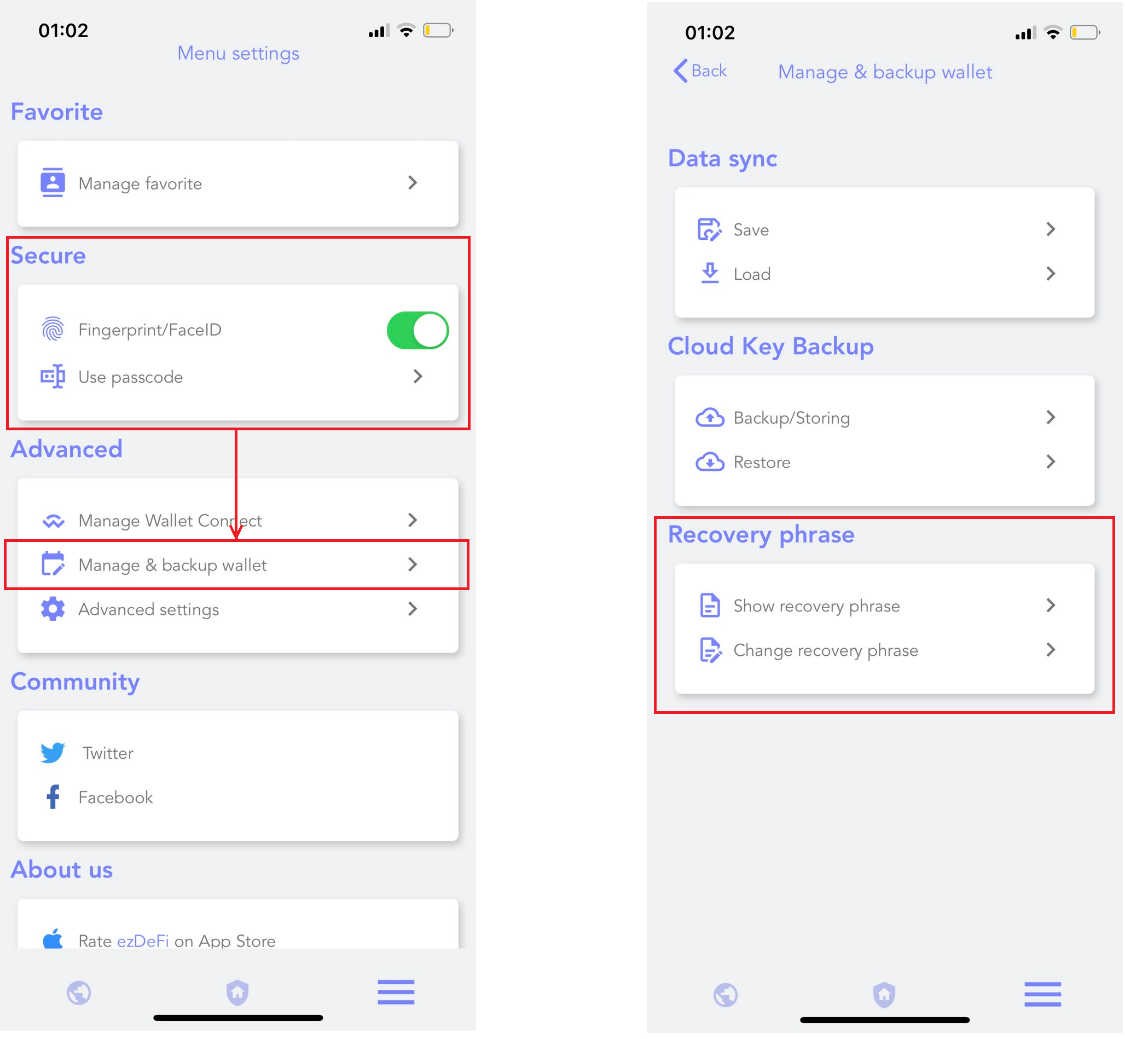 01:02

Menu settings

Favorite

Manage favorite

Secure

Fingerprint/FaceID

Use passcode

Advanced

Manage Wallet Connect

Manage & backup wallet

Advanced settings

Community

Twitter

Facebook

About us

Rate ezDeFi on App Store

01:02

Back

Manage & backup wallet

Data sync

Save

Load

Cloud Key Backup

Backup/Storing

Restore

Recovery phrase

Show recovery phrase

Change recovery phrase