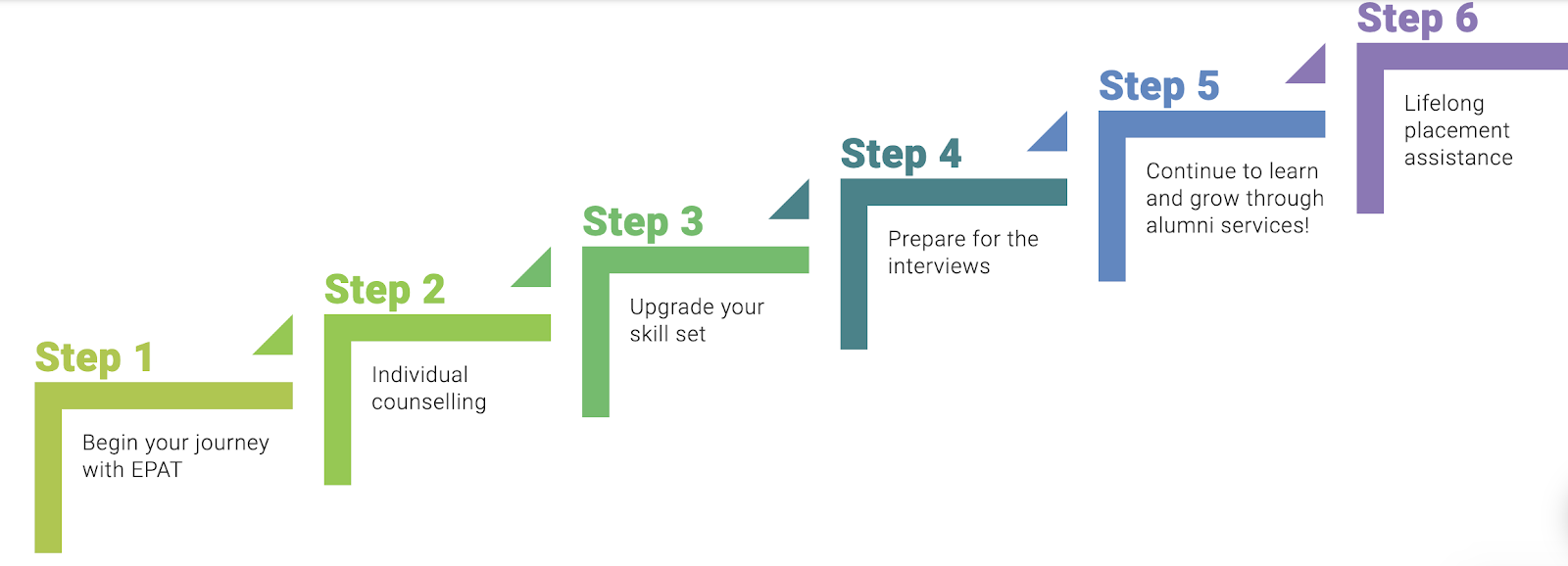 Step 1

Begin your journey with EPAT

Step 2

Individual counselling

Step 3

Upgrade your skill set

Step 4

Prepare for the interviews

Step 5

Continue to learn and grow through alumni services!

Step 6

Lifelong placement assistance