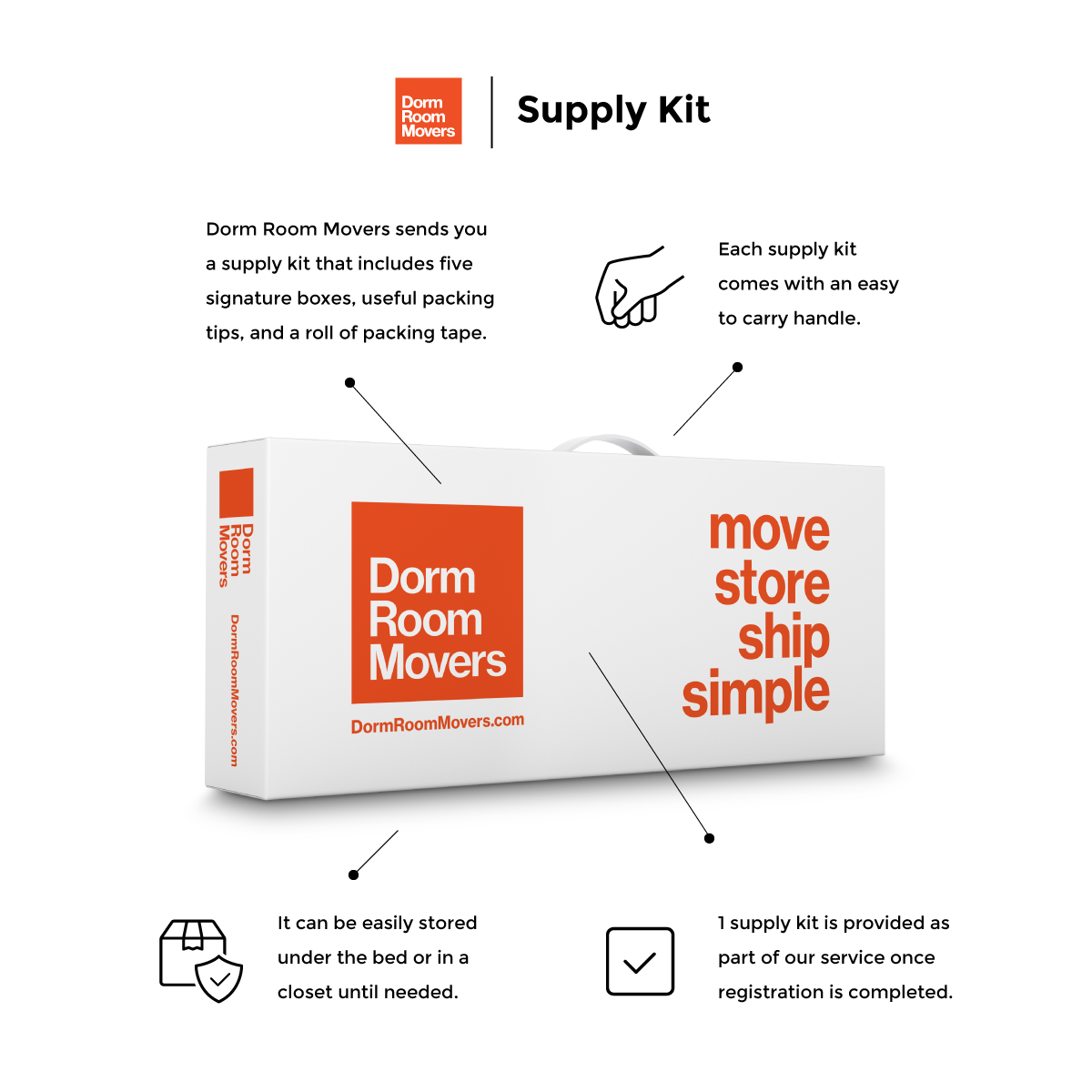 Dorm Room Movers

Supply Kit

Dorm Room Movers sends you a supply kit that includes five signature boxes, useful packing tips, and a roll of packing tape.

Each supply kit comes with an easy to carry handle.

Dorm Room Movers

DormRoomMovers.com

Dorm Room Movers

DormRoomMovers.com

move
store
ship
simple

It can be easily stored under the bed or in a closet until needed.

1 supply kit is provided as part of our service once registration is completed.