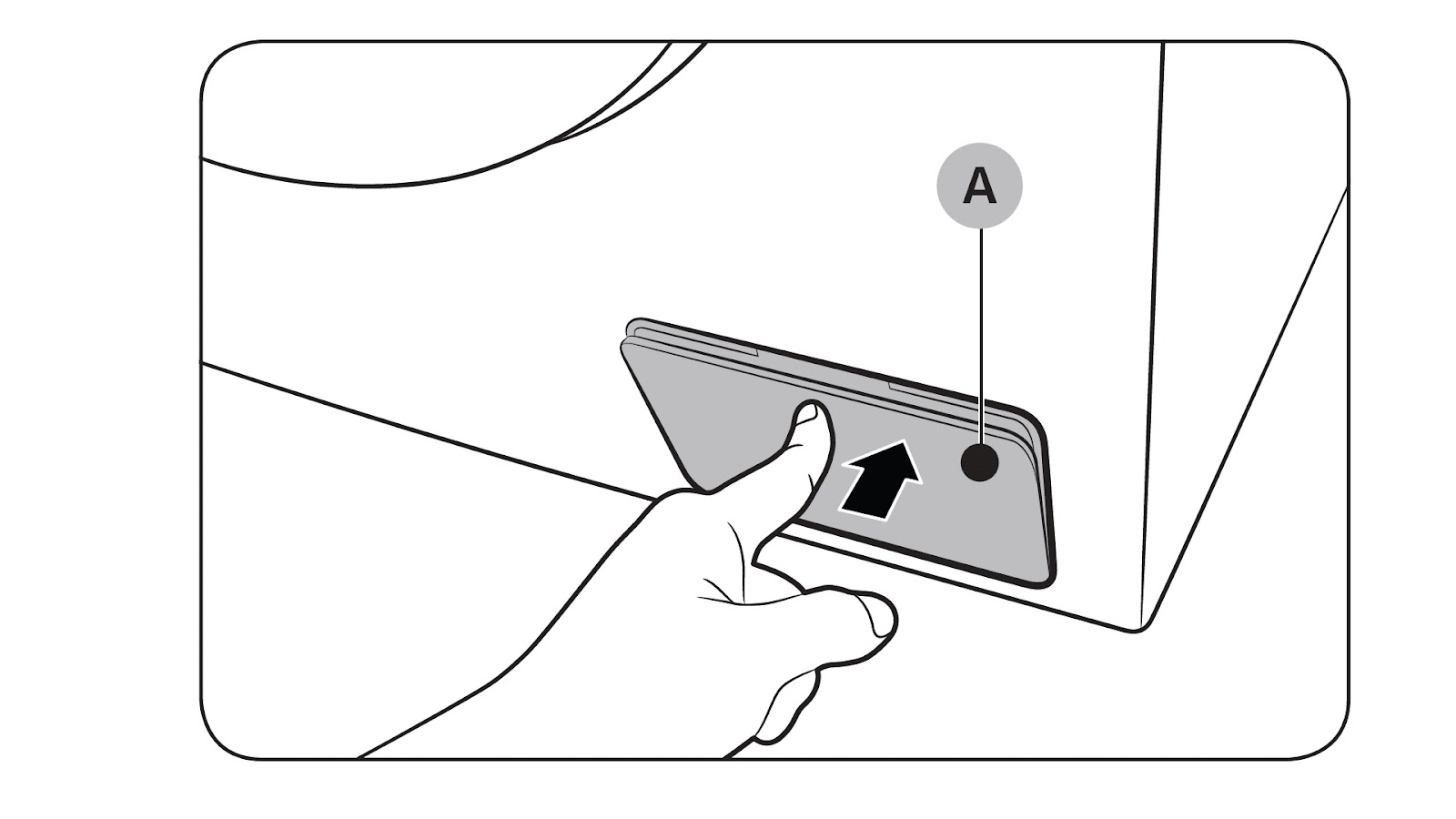 A