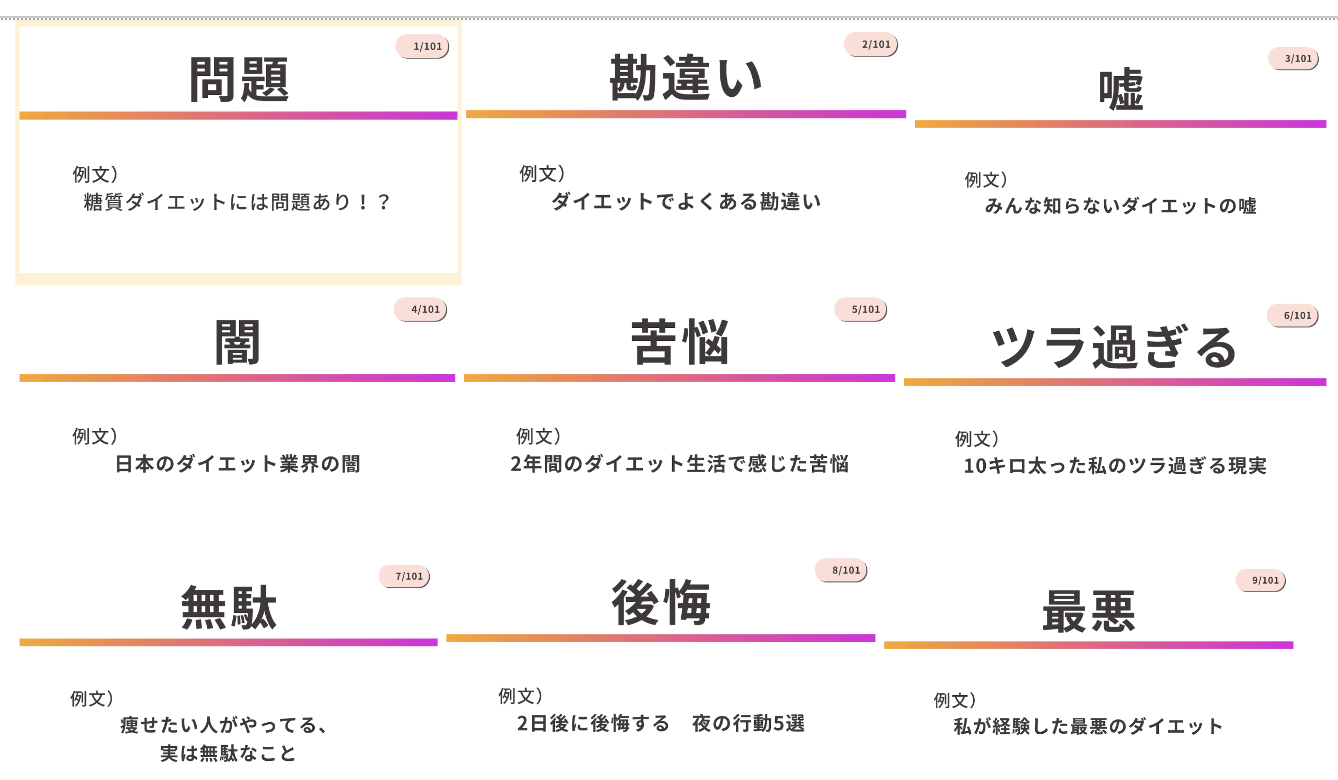 1/101

問題

例文）
糖質ダイエットには問題あり！？

2/101

勘違い

例文）
ダイエットでよくある勘違い

3/101

嘘

例文）
みんな知らないダイエットの嘘

4/101

闇

例文）
日本のダイエット業界の闇

5/101

苦悩

例文）
2年間のダイエット生活で感じた苦悩

6/101

ツラ過ぎる

例文）
10キロ太った私のツラ過ぎる現実

7/101

無駄

例文）
痩せたい人がやってる、
実は無駄なこと

8/101

後悔

例文）
2日後に後悔する 夜の行動5選

9/101

最悪

例文）
私が経験した最悪のダイエット