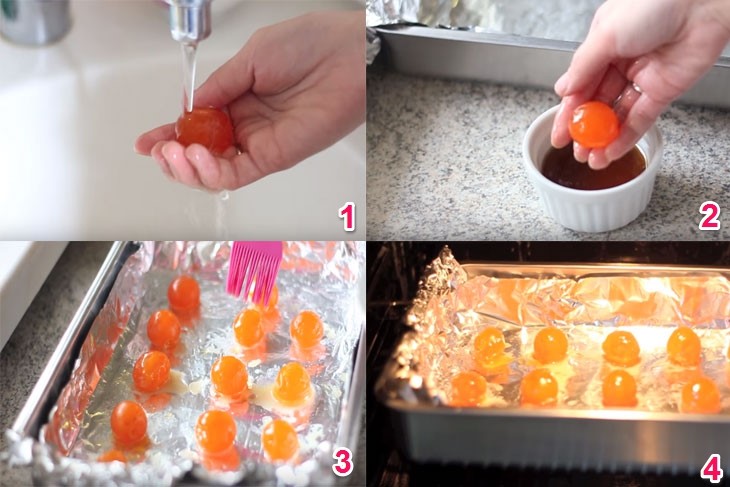 1

2

3

4