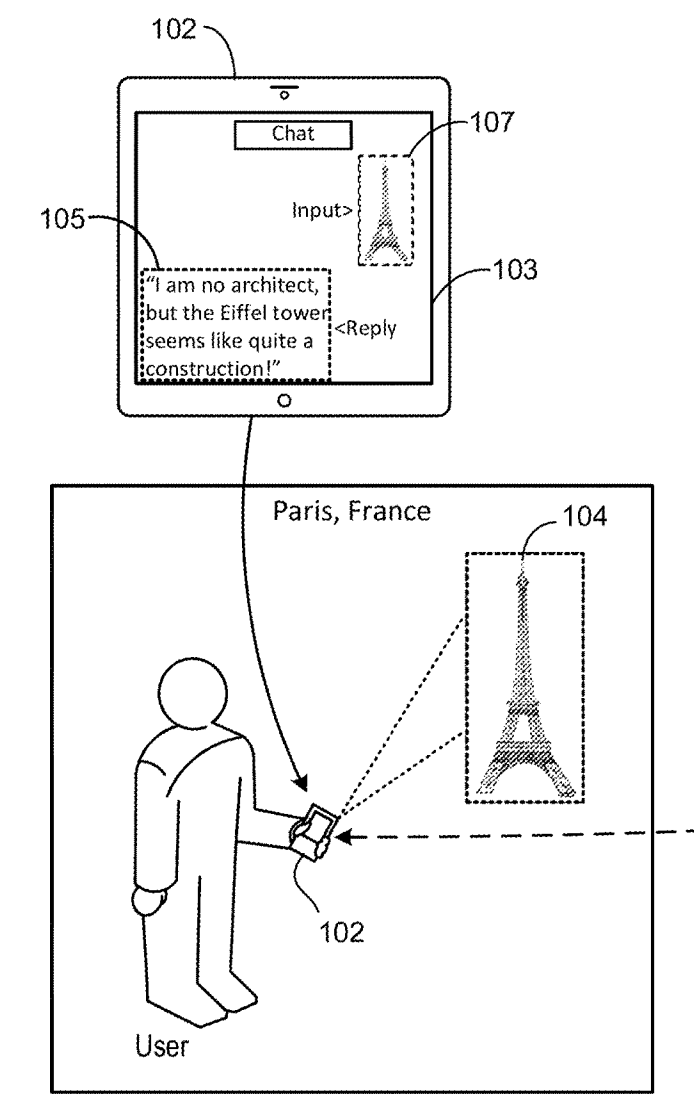 102

Chat

107

Input>

105

"I am no architect, but the Eiffel tower seems like quite a construction!"

<Reply

103

Paris, France

104

102

User